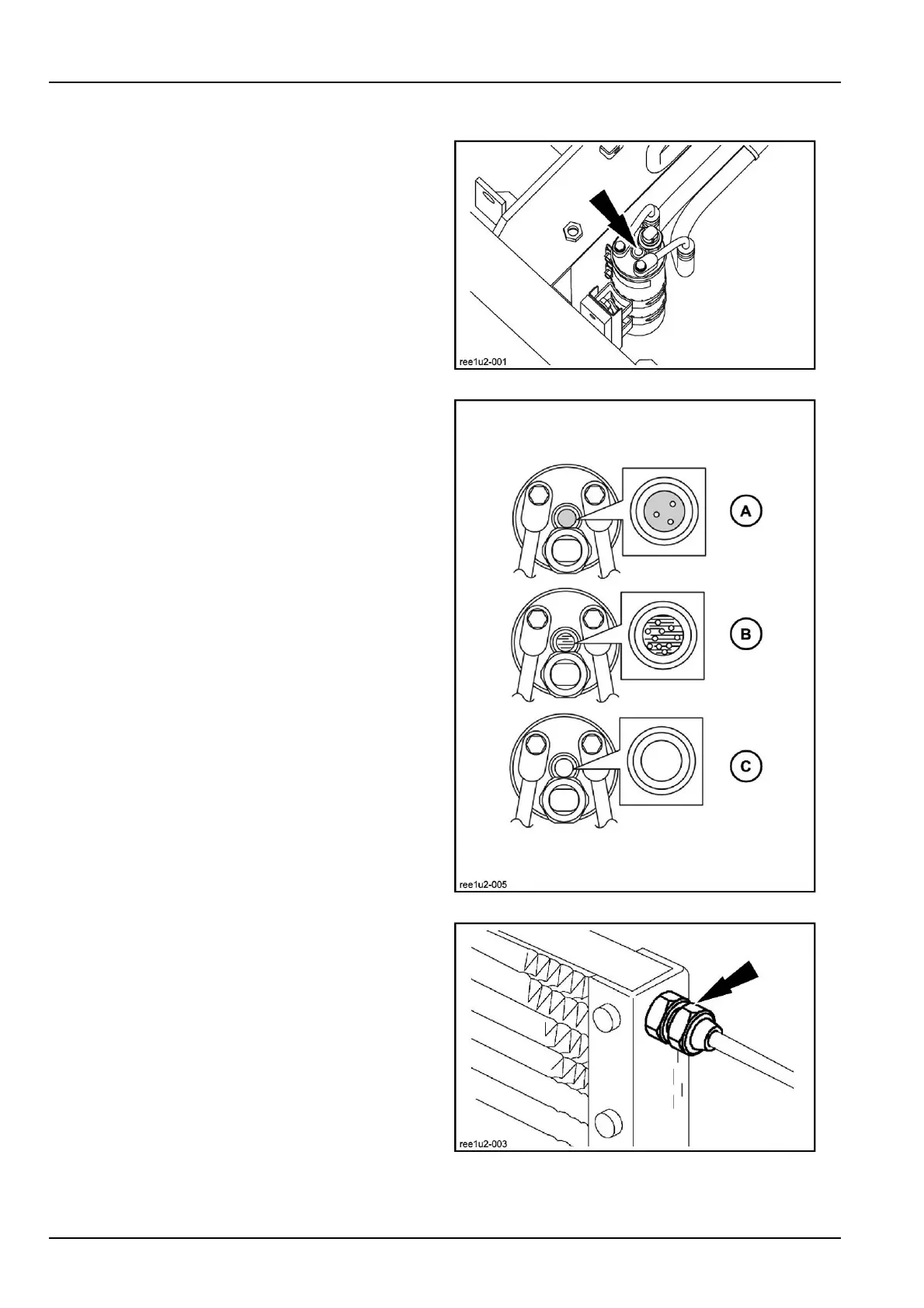 ree1u2-001

A

B

C

ree1u2-005

ree1u2-003