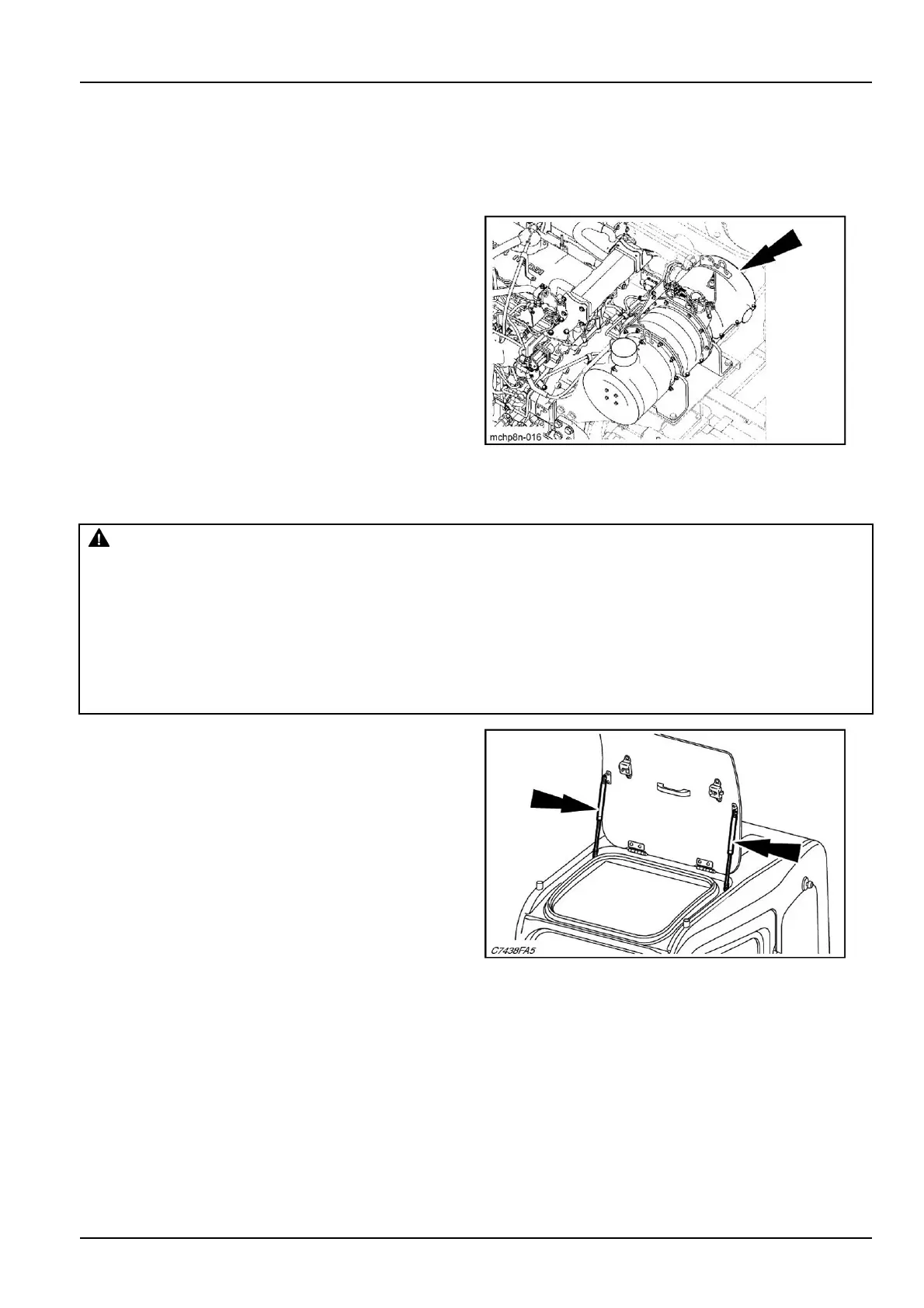 mchp8n-016

C7438FA5