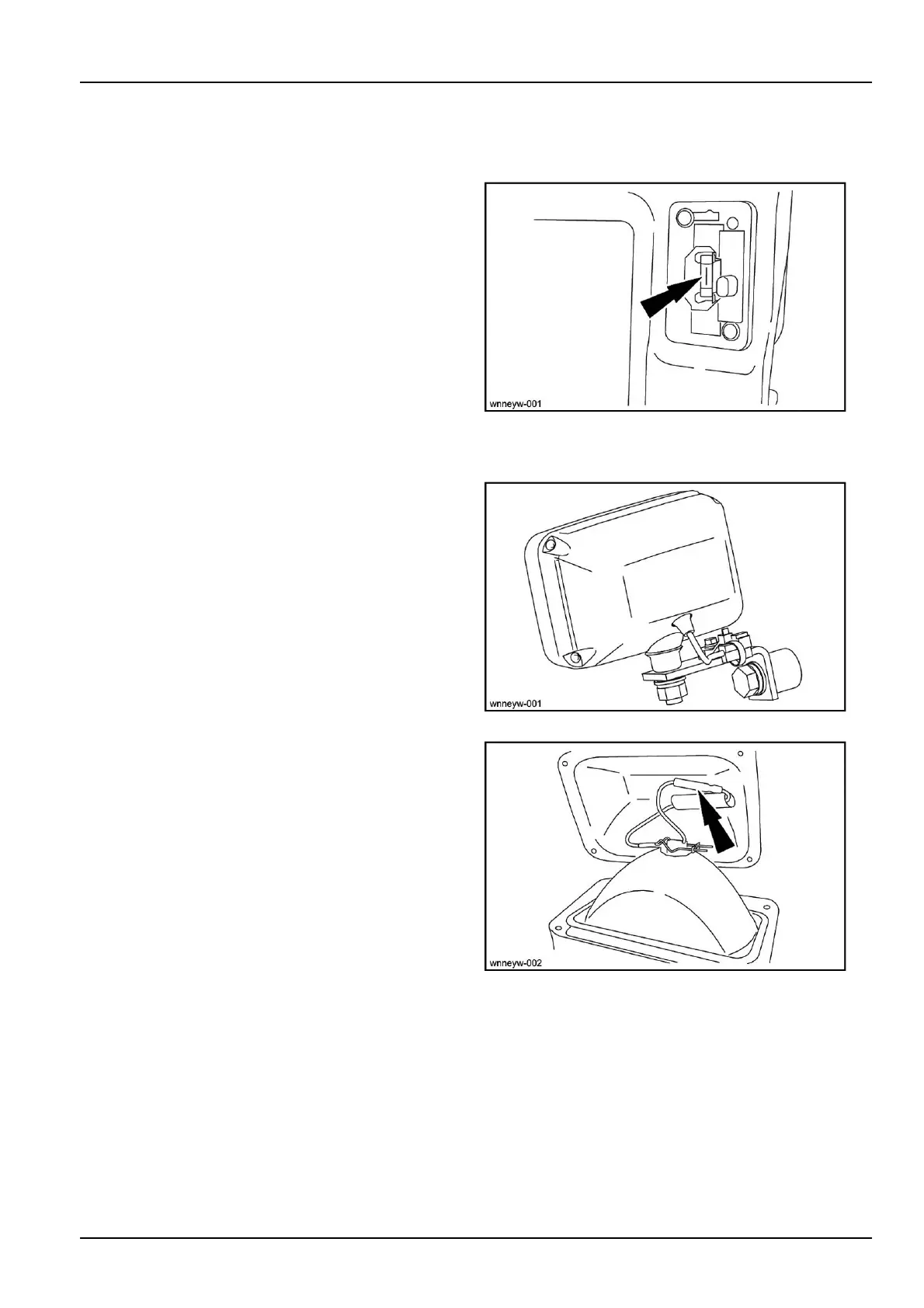 wnneyw-001

wnneyw-001

wnneyw-002