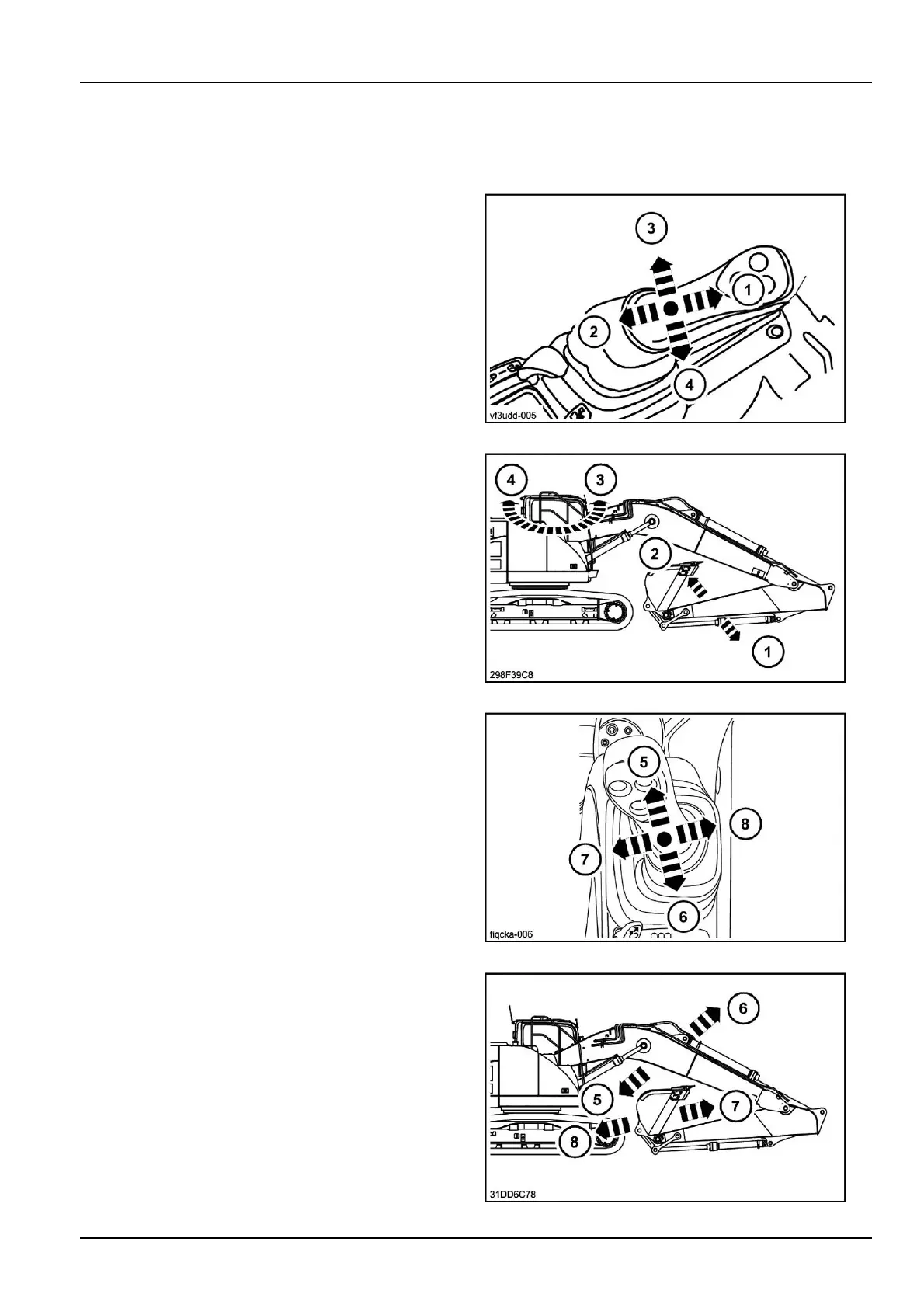 3
1
2
4
vf3udd-005

4
3
2
1
298F39C8

5
8
7
6
fiqcka-006

6
5
7
8
31DD6C78