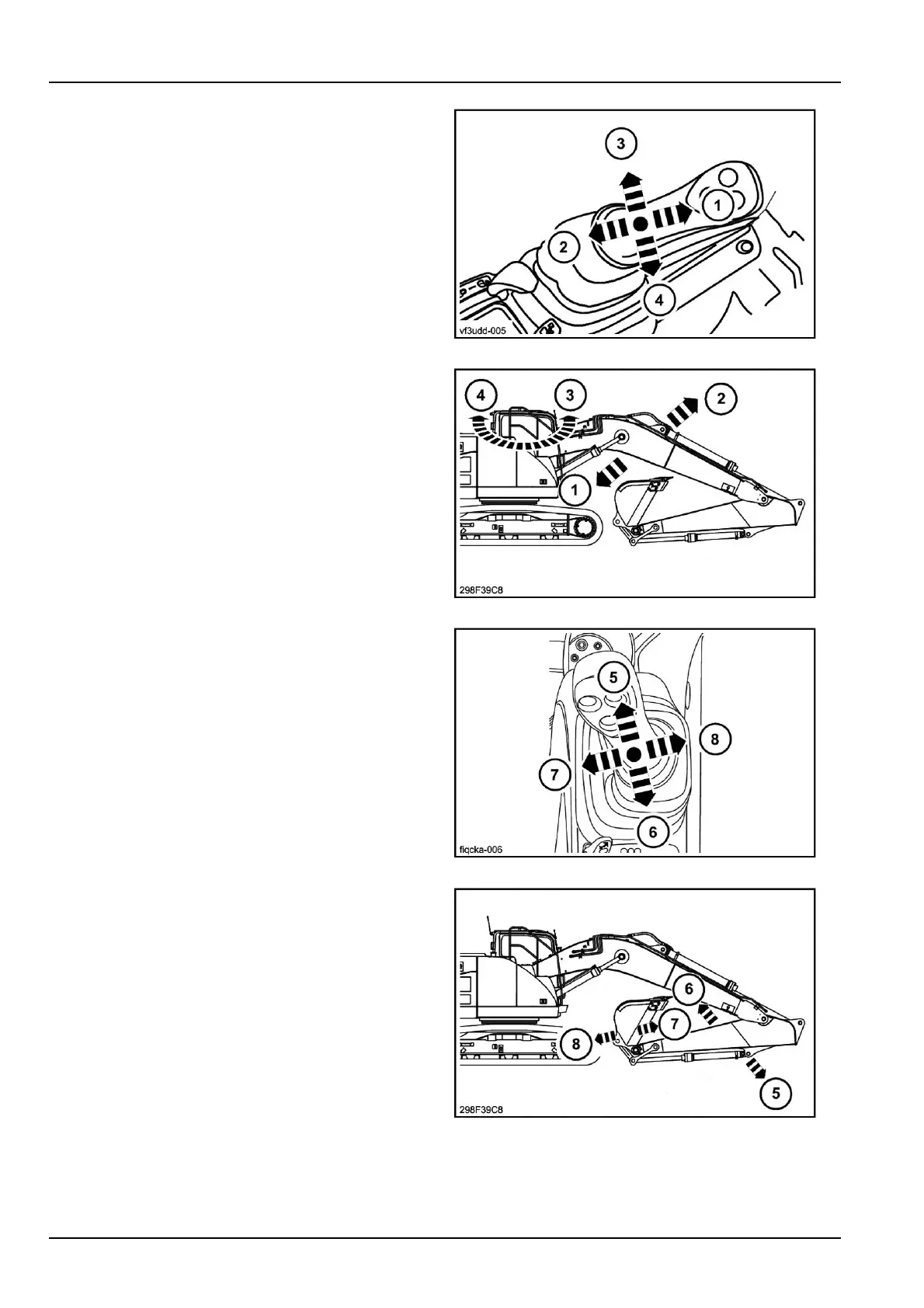 3
1
2
4
vf3udd-005

4
3
2
1
298F39C8

5
8
7
6
fiqcka-006

6
7
8
5
298F39C8