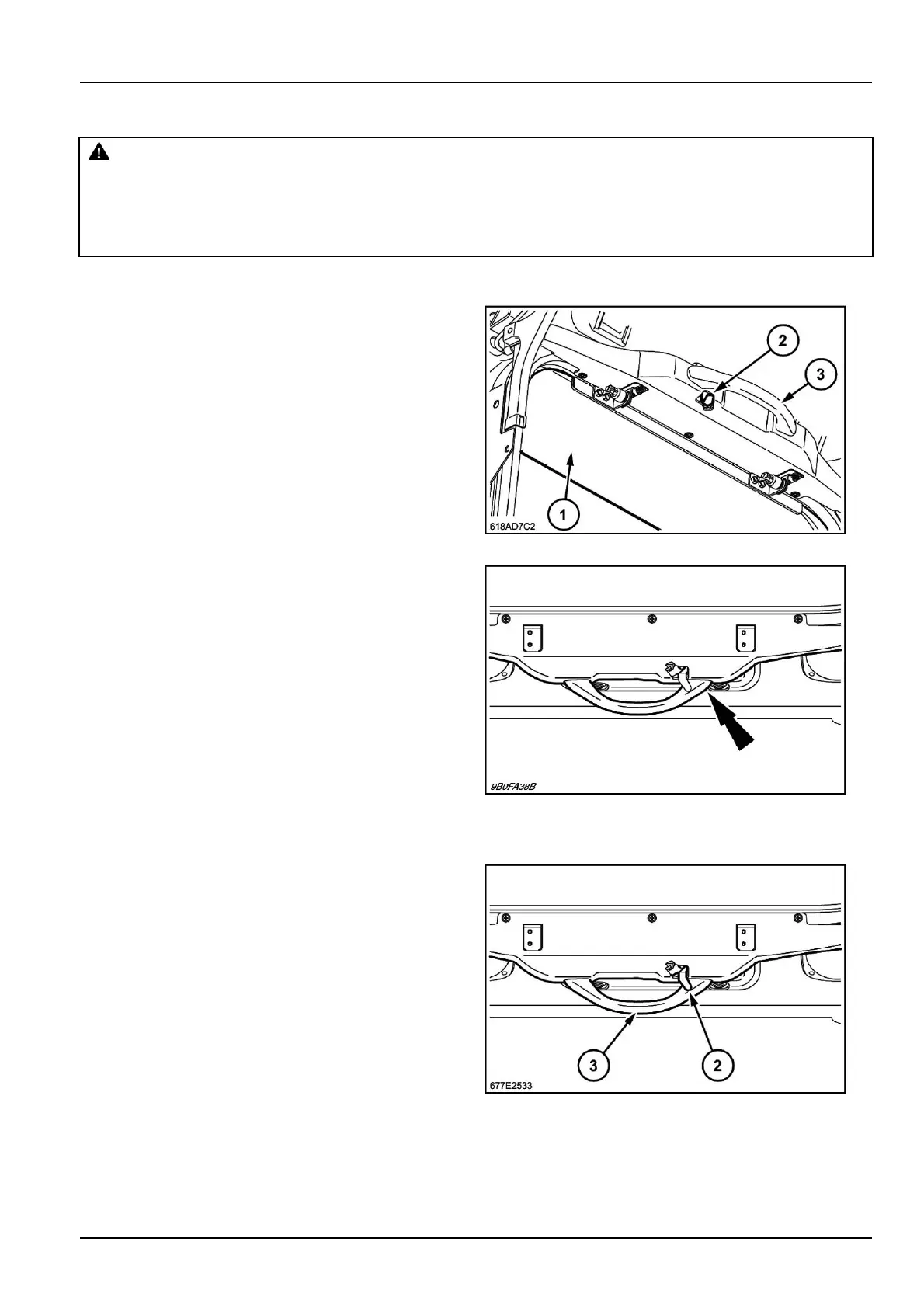 2
3
1
618AD7C2

9B0FA38B

3
2
677E2533