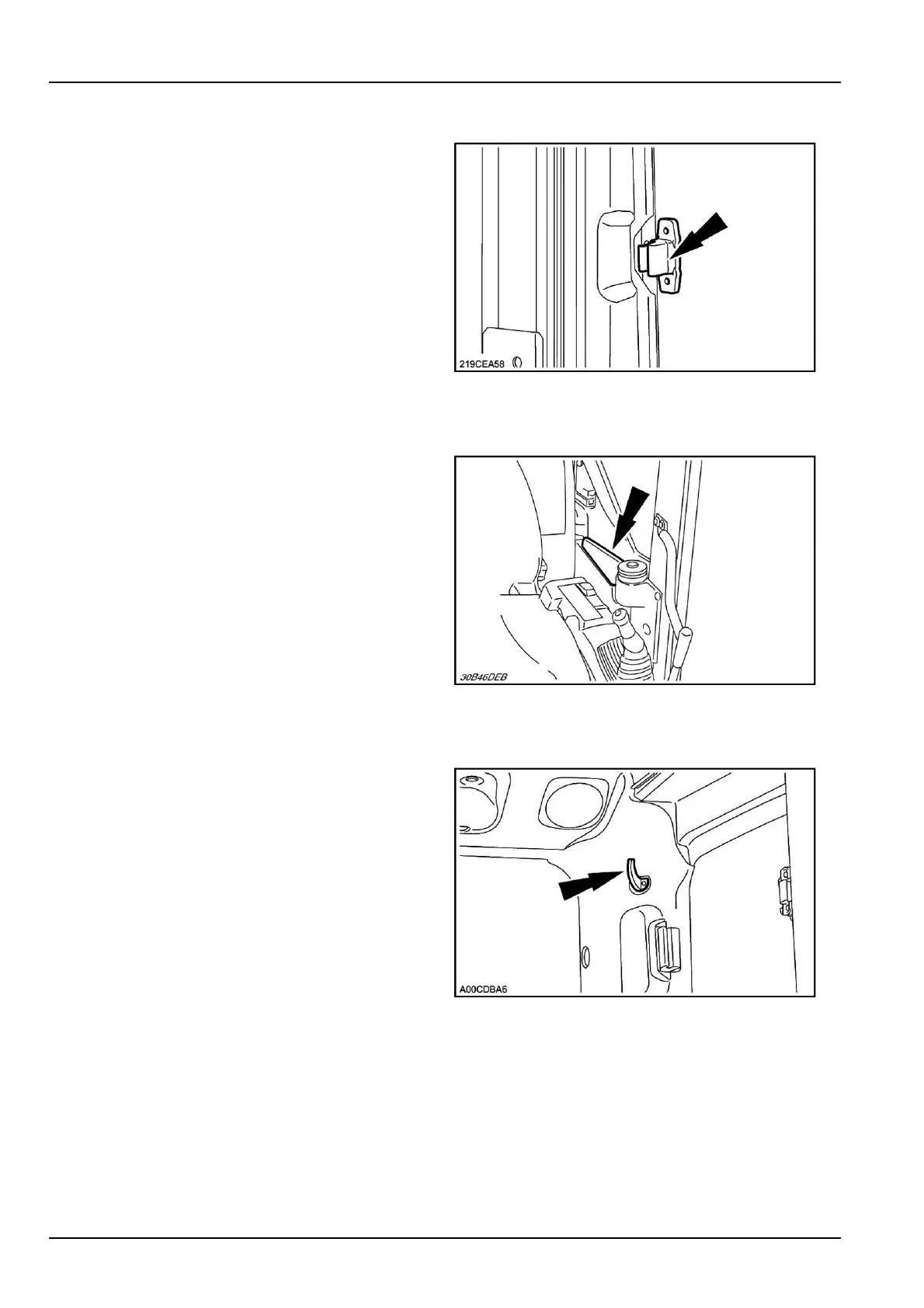 219CEA58

30B46DEB

A00CDBA6