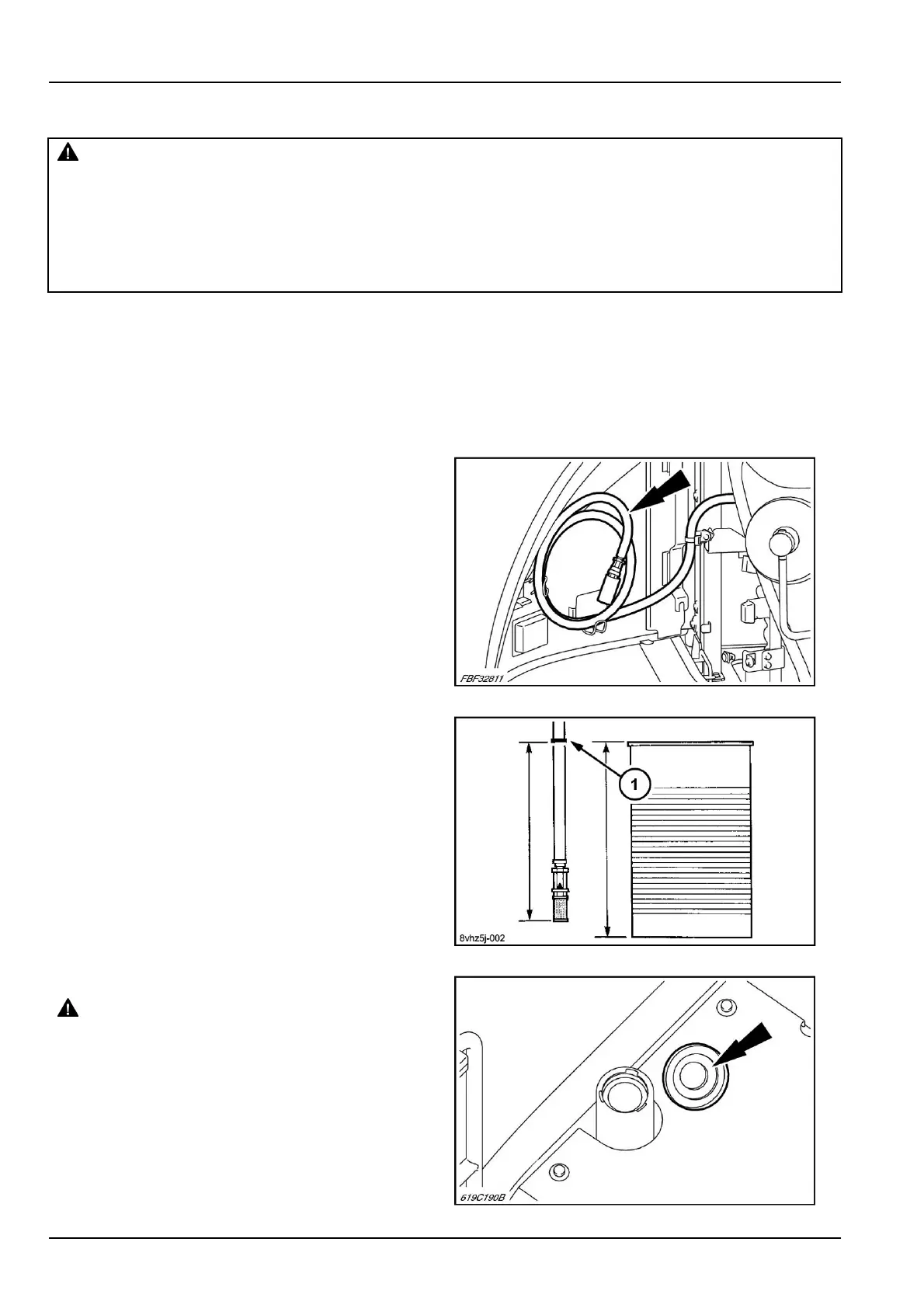 FBF32811

1

8vhz5j-002

619C190B