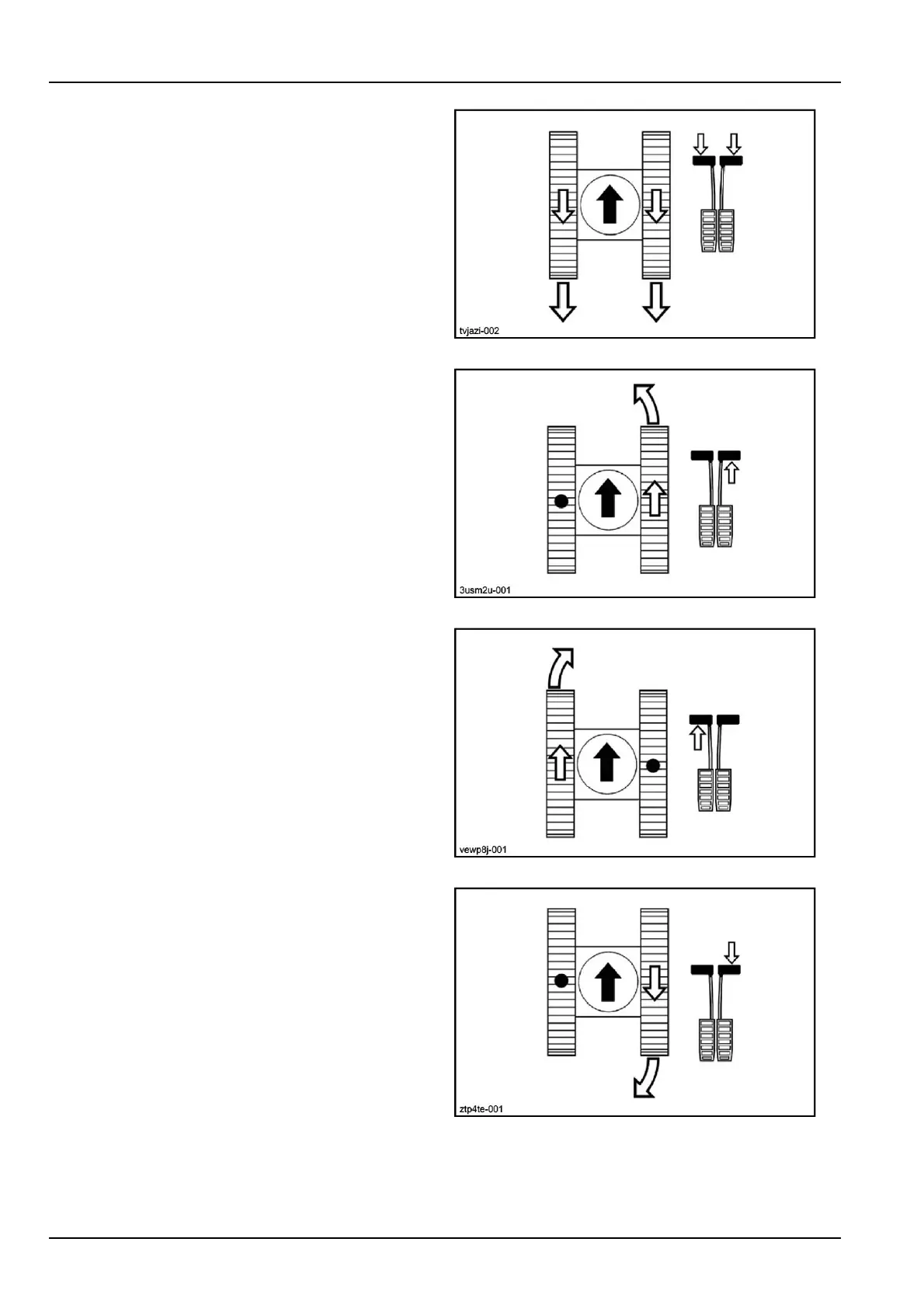 tvjazi-002

3usm2u-001

vewp8j-001

ztp4te-001