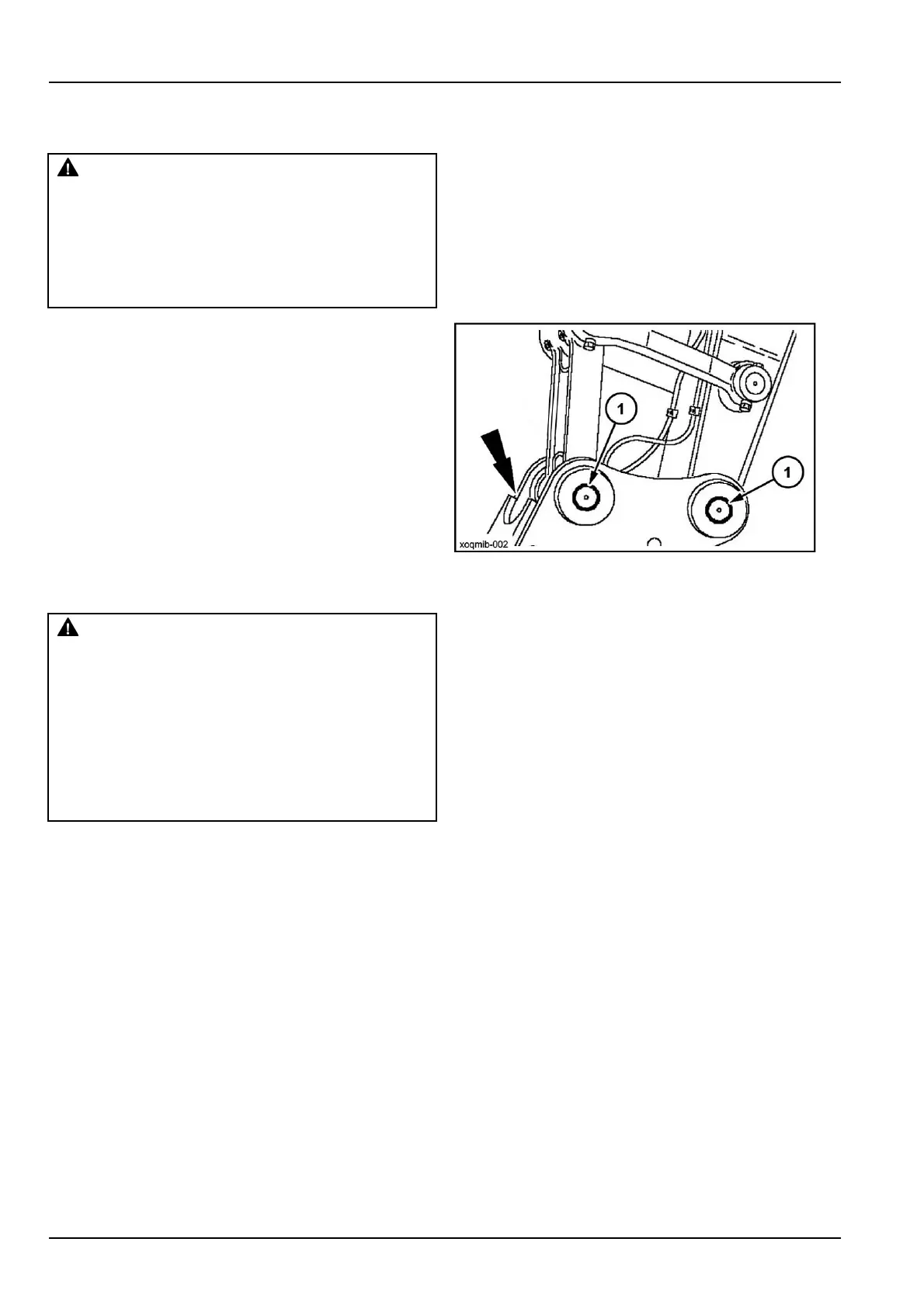 1

1

xoqmib-002