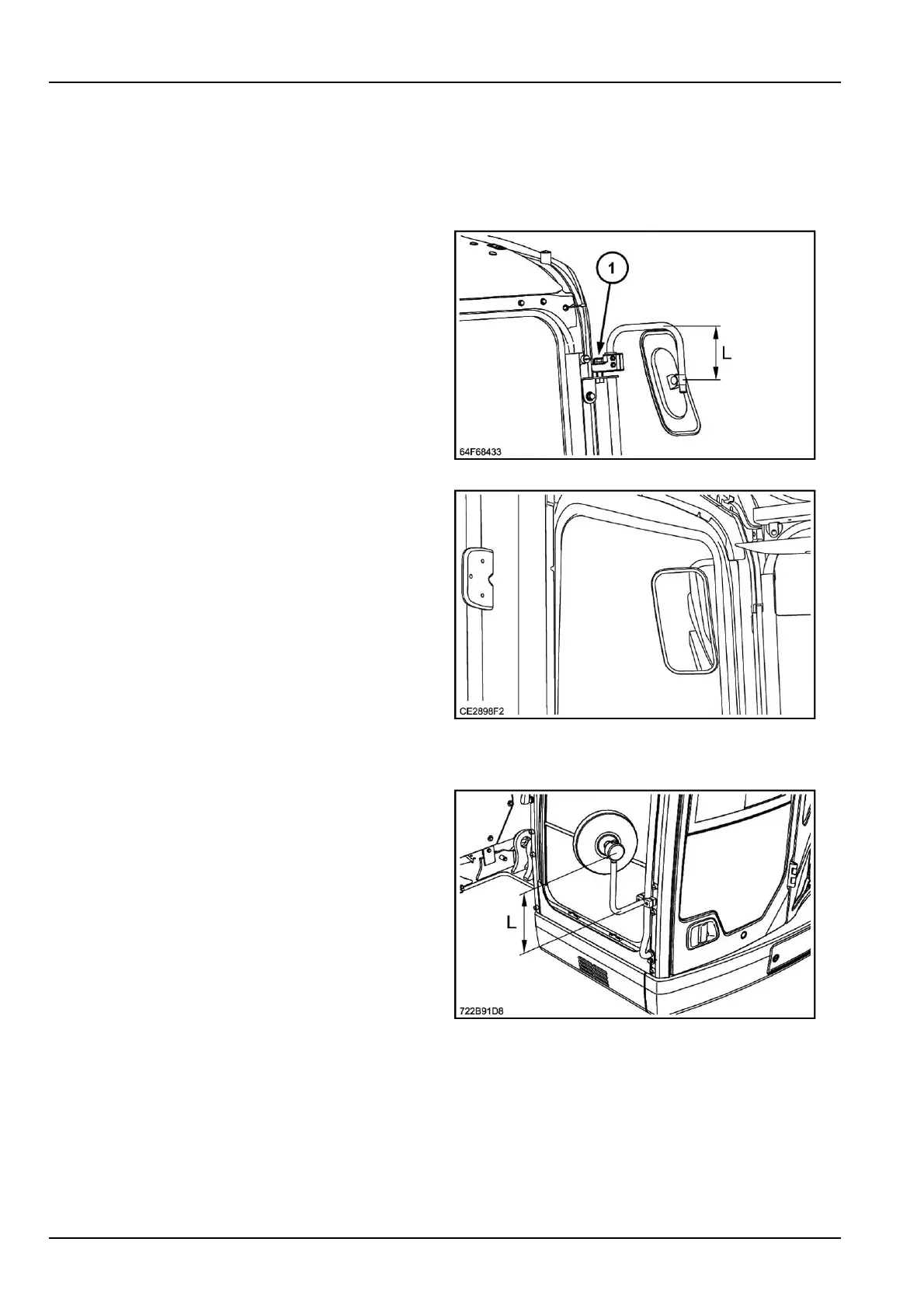 1

L

64F68433

CE2898F2

L

722B91D8