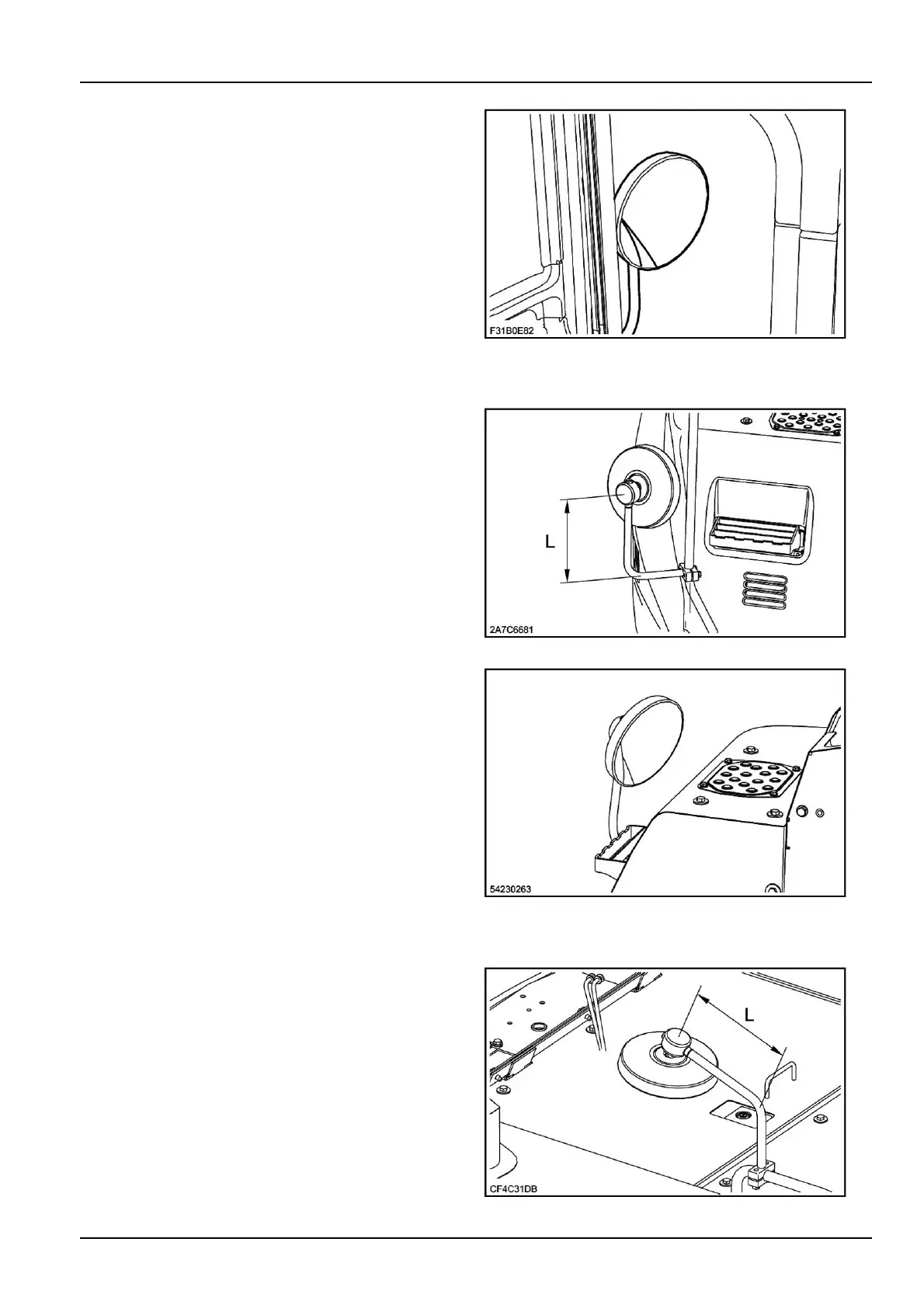 F31B0E82

L

2A7C6681

54230263

L

CF4C31DB