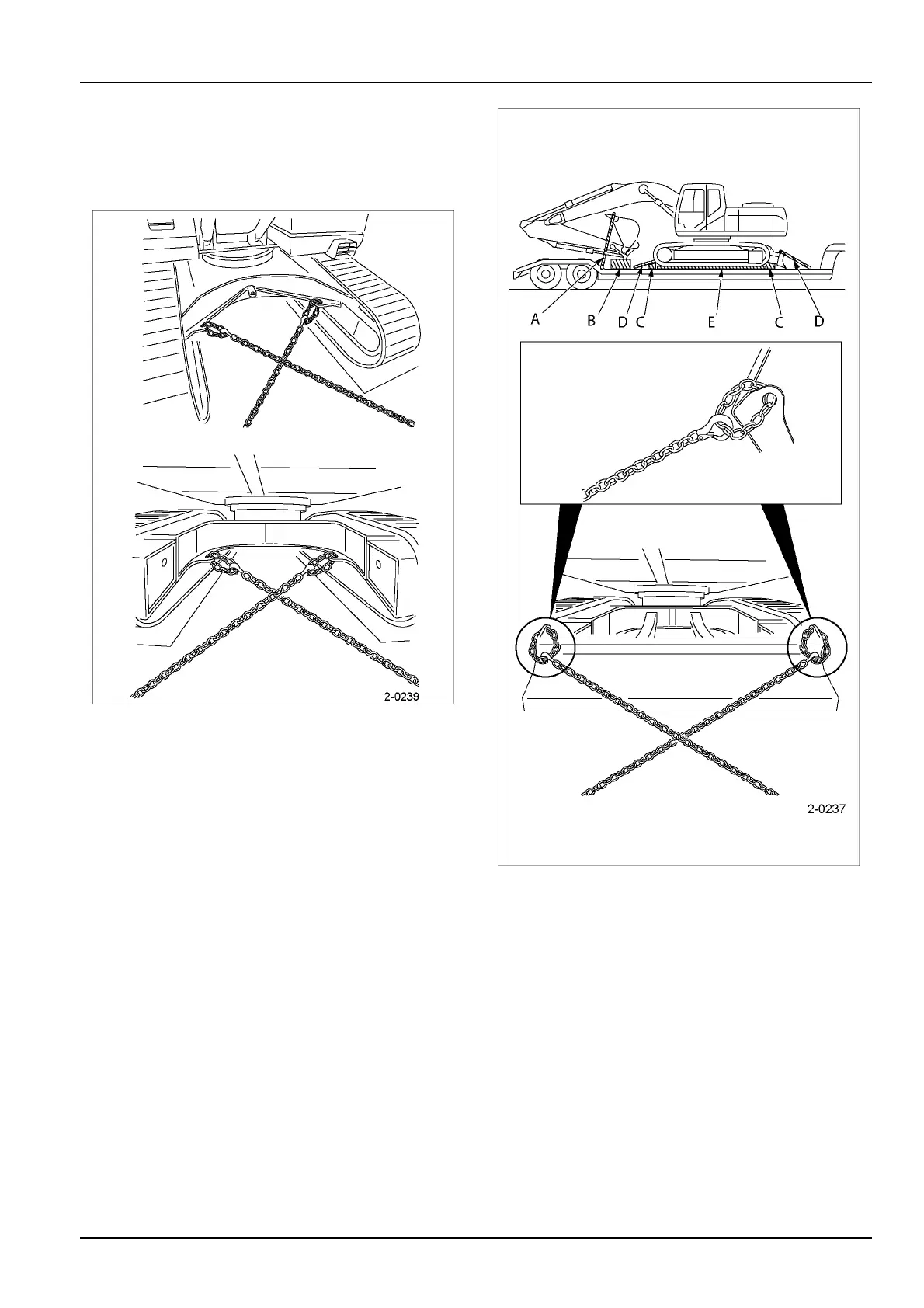 2-0239

A B D C E C D

2-0237