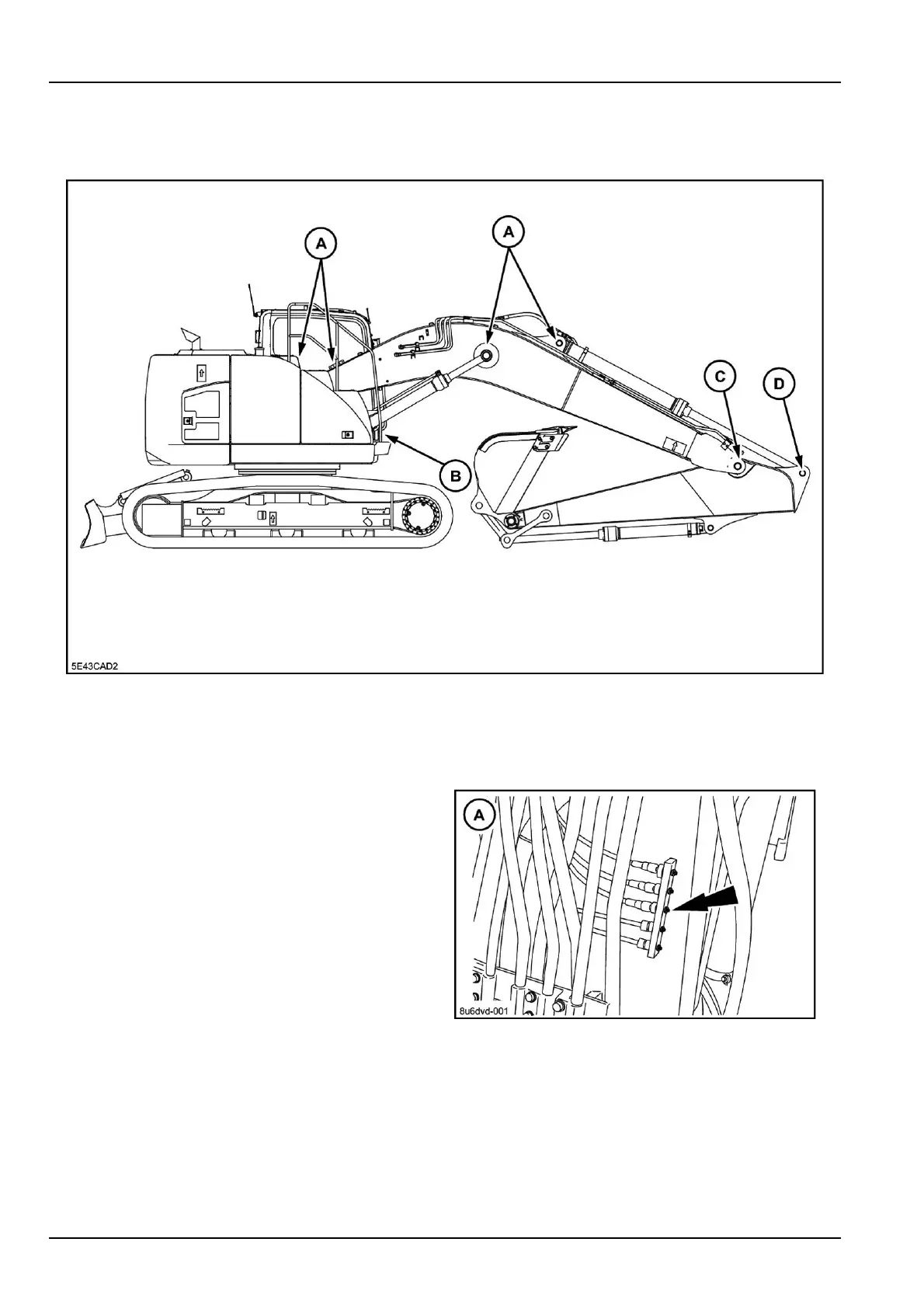 A
A
C
D
B
5E43CAD2

A
8u6dvd-001