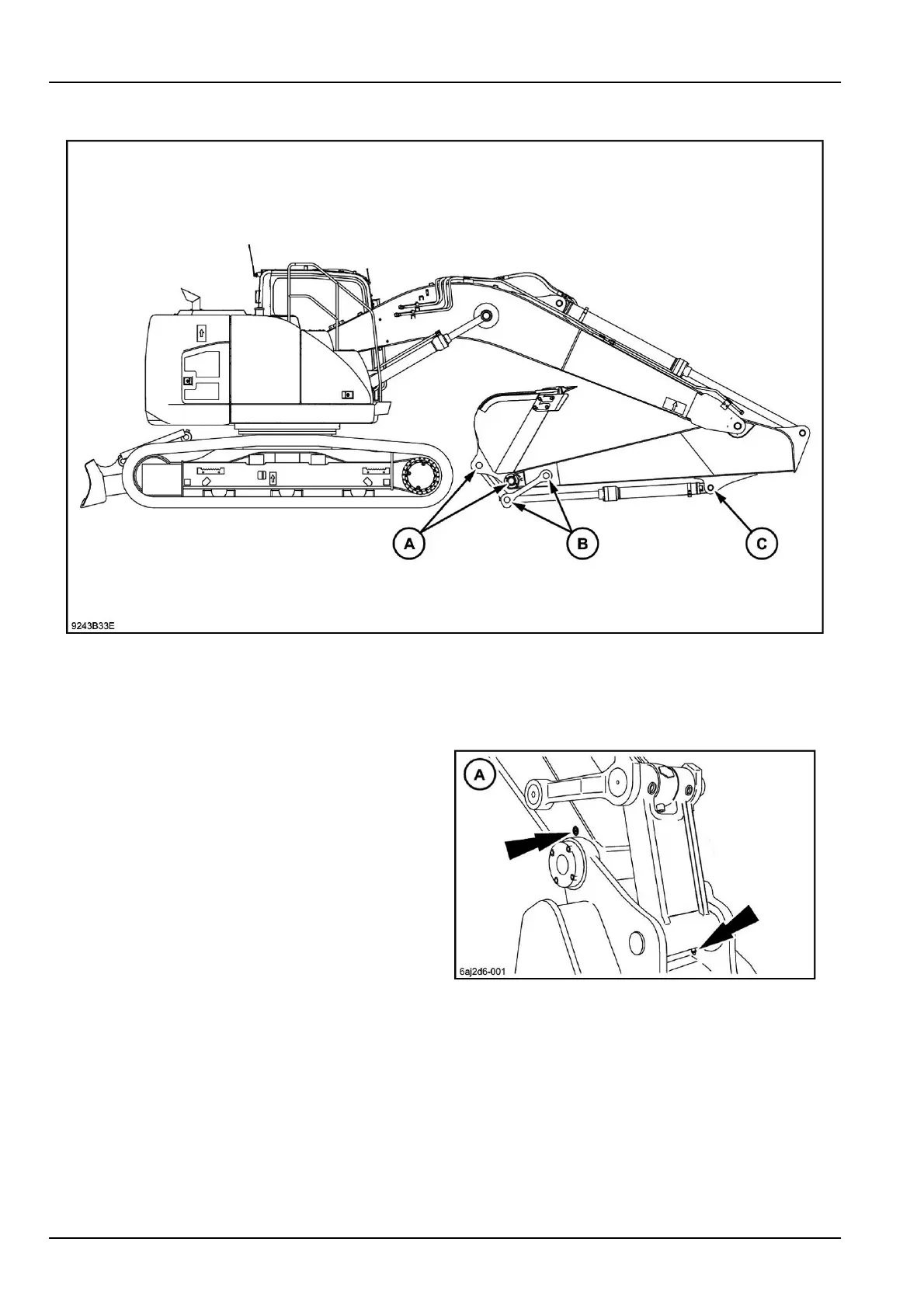 A

B

C

9243B33E

A

6aj2d6-001