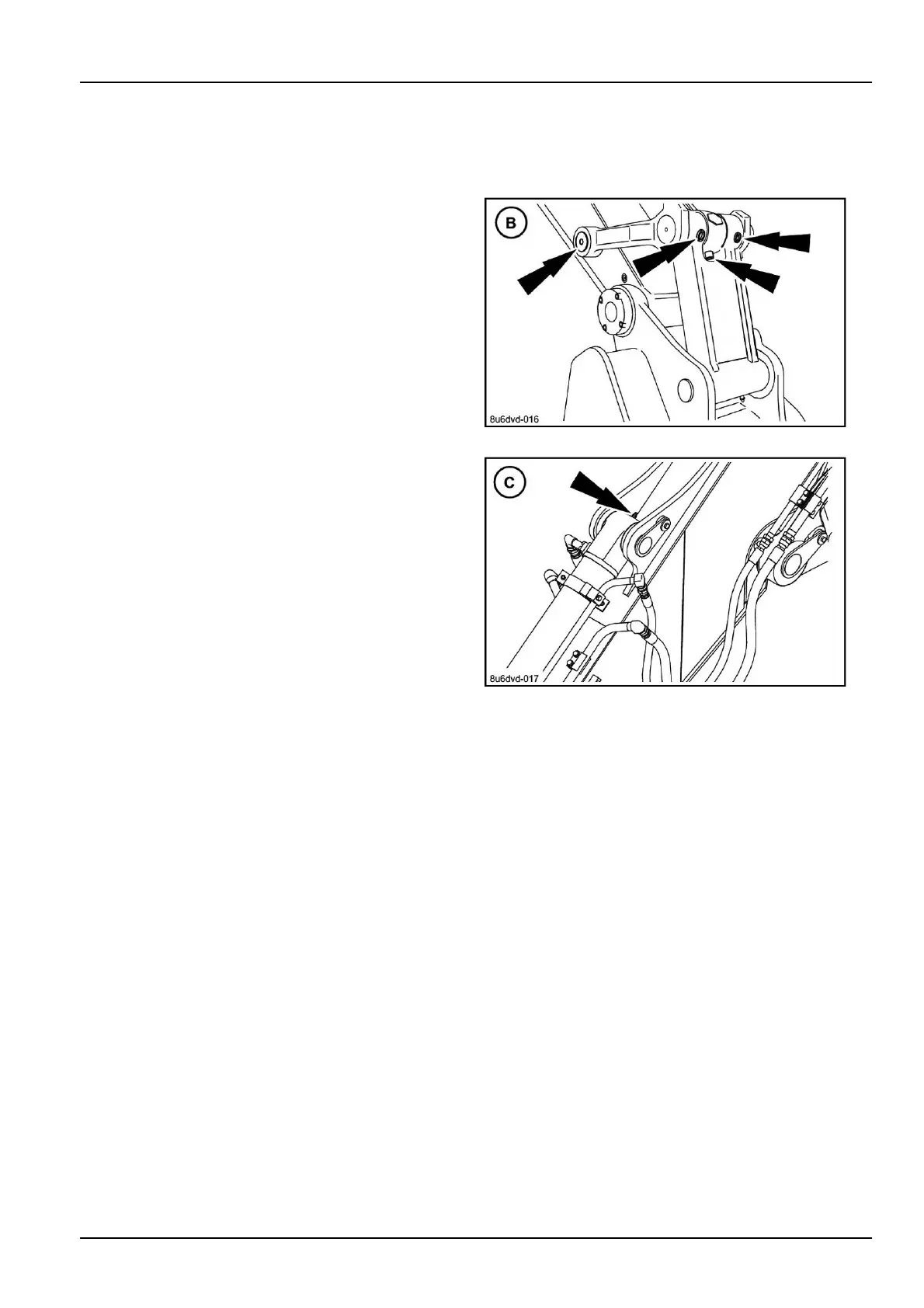 B

8u6dvd-016

C

8u6dvd-017