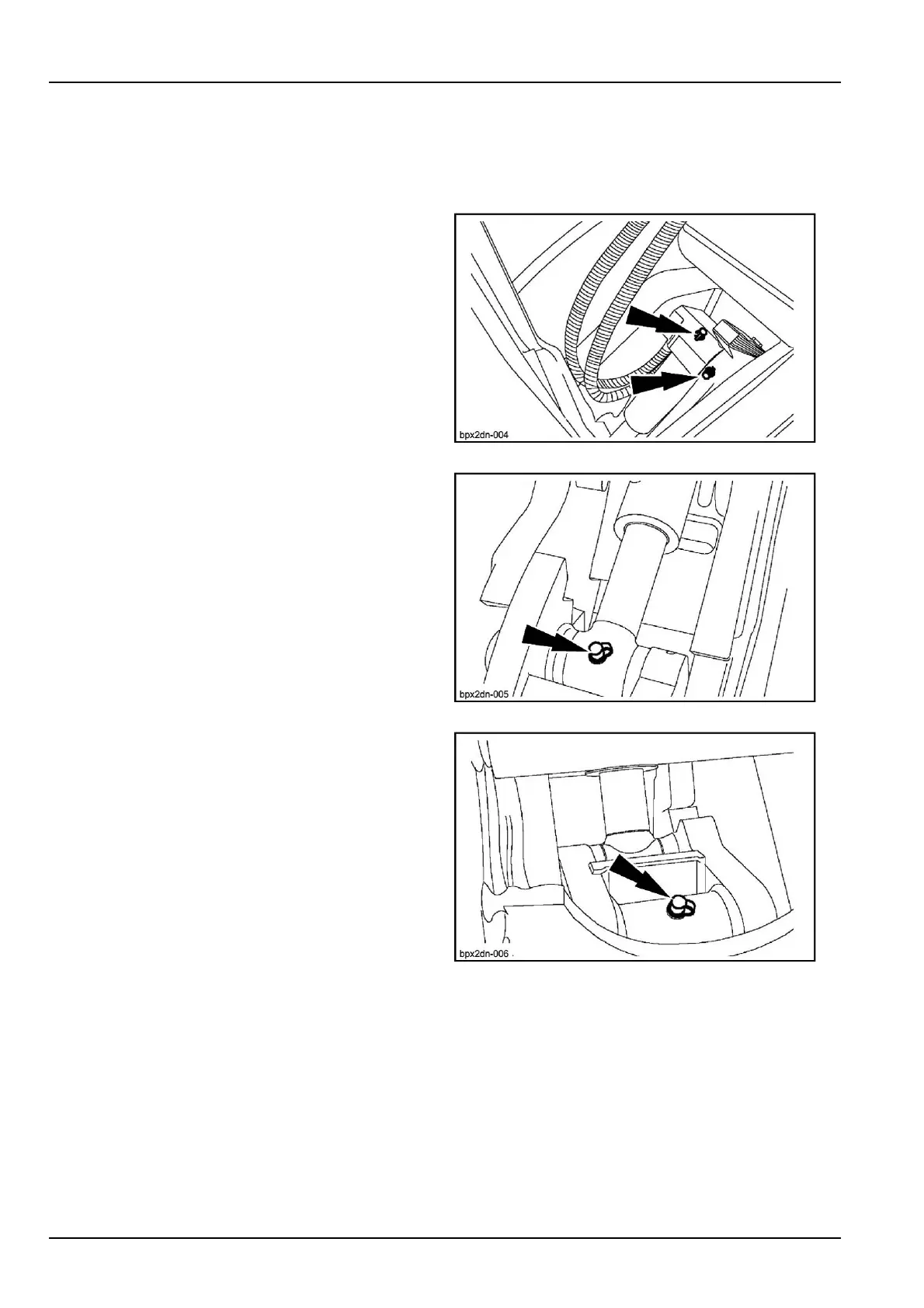 bpx2dn-004

bpx2dn-005

bpx2dn-006