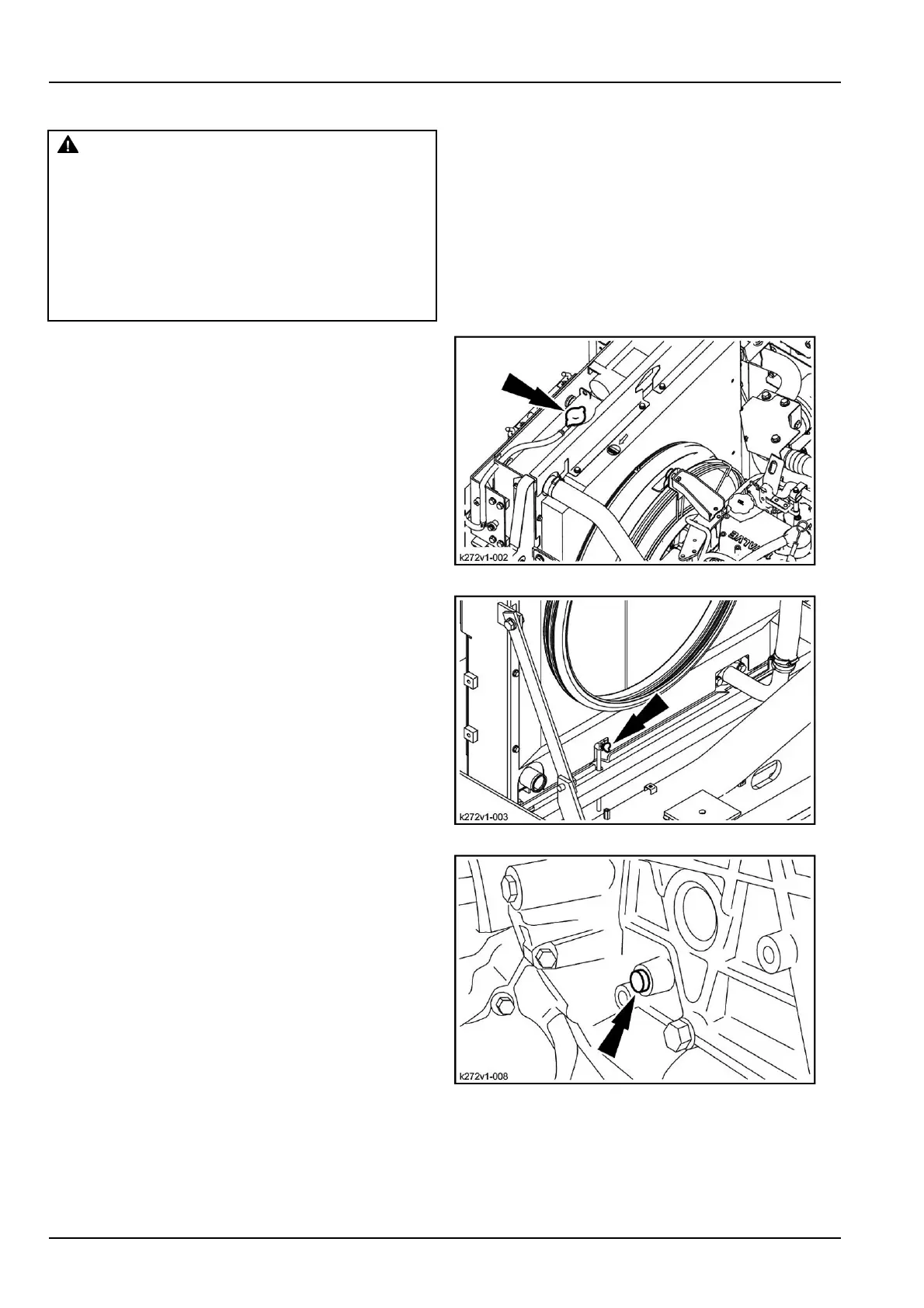 k272v1-002

k272v1-003

k272v1-008