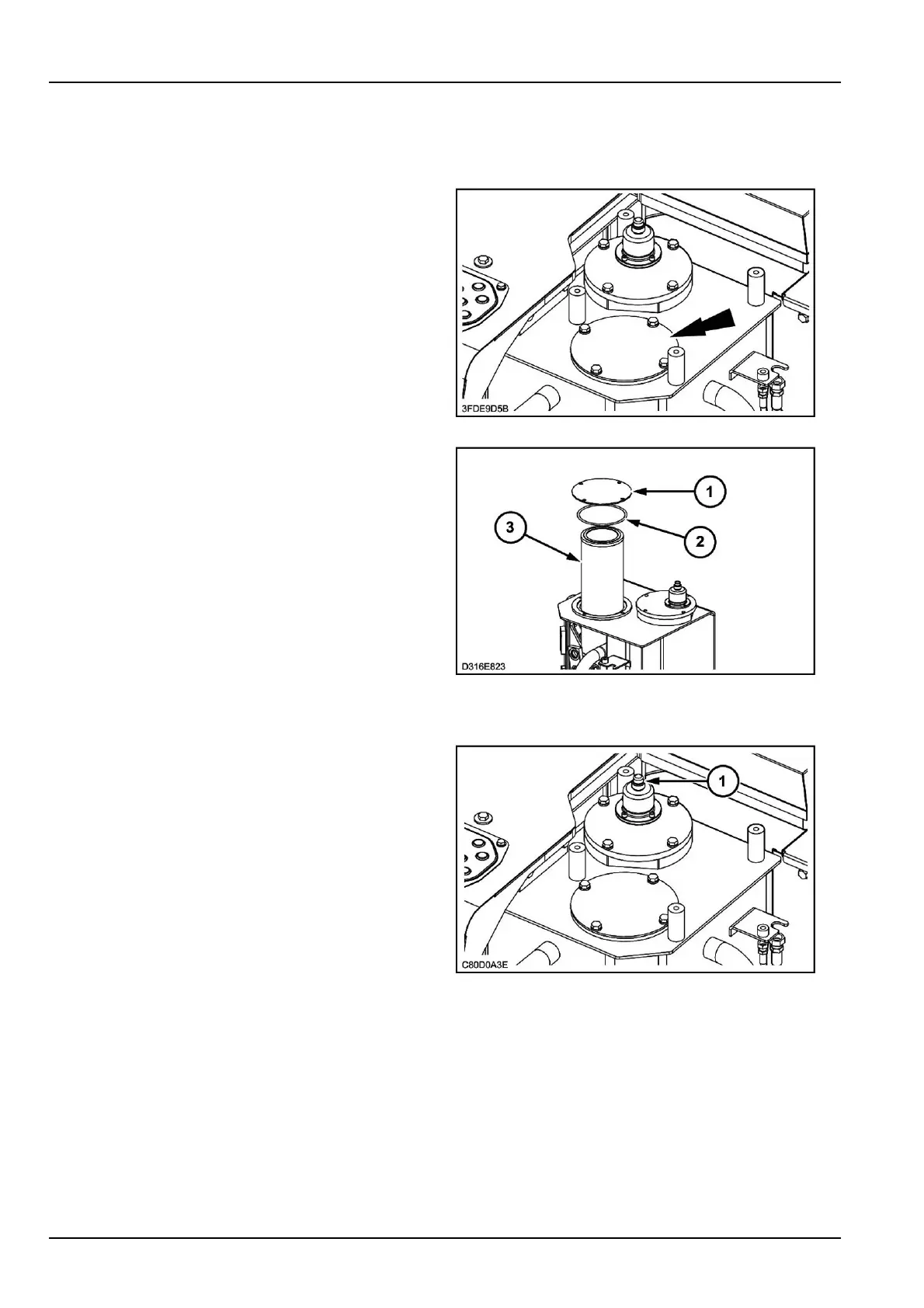 3FDE9D5B

1
2
3
D316E823

1
C80D0A3E