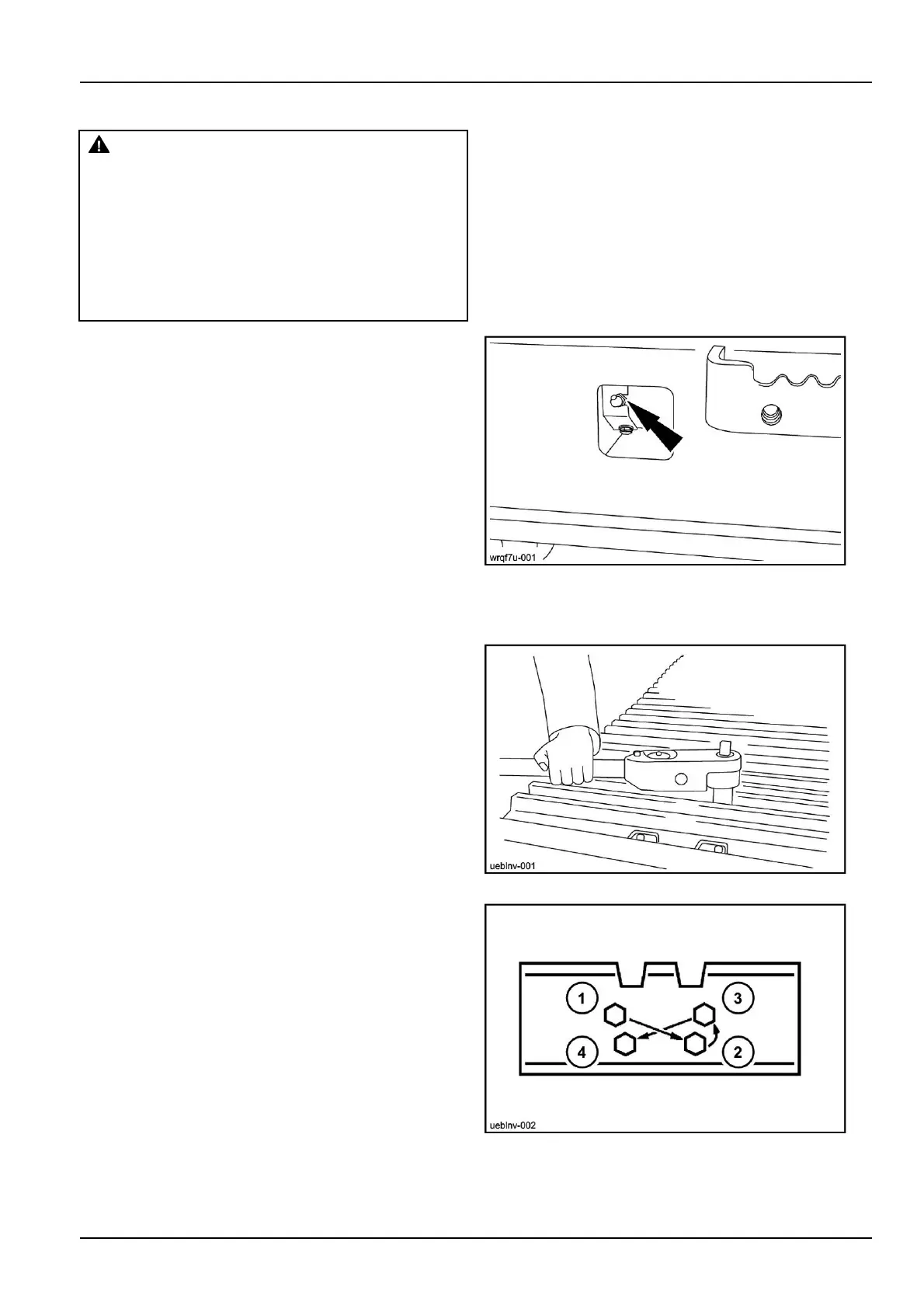 wrqf7u-001

ueblnv-001

1
3
4
2

ueblnv-002