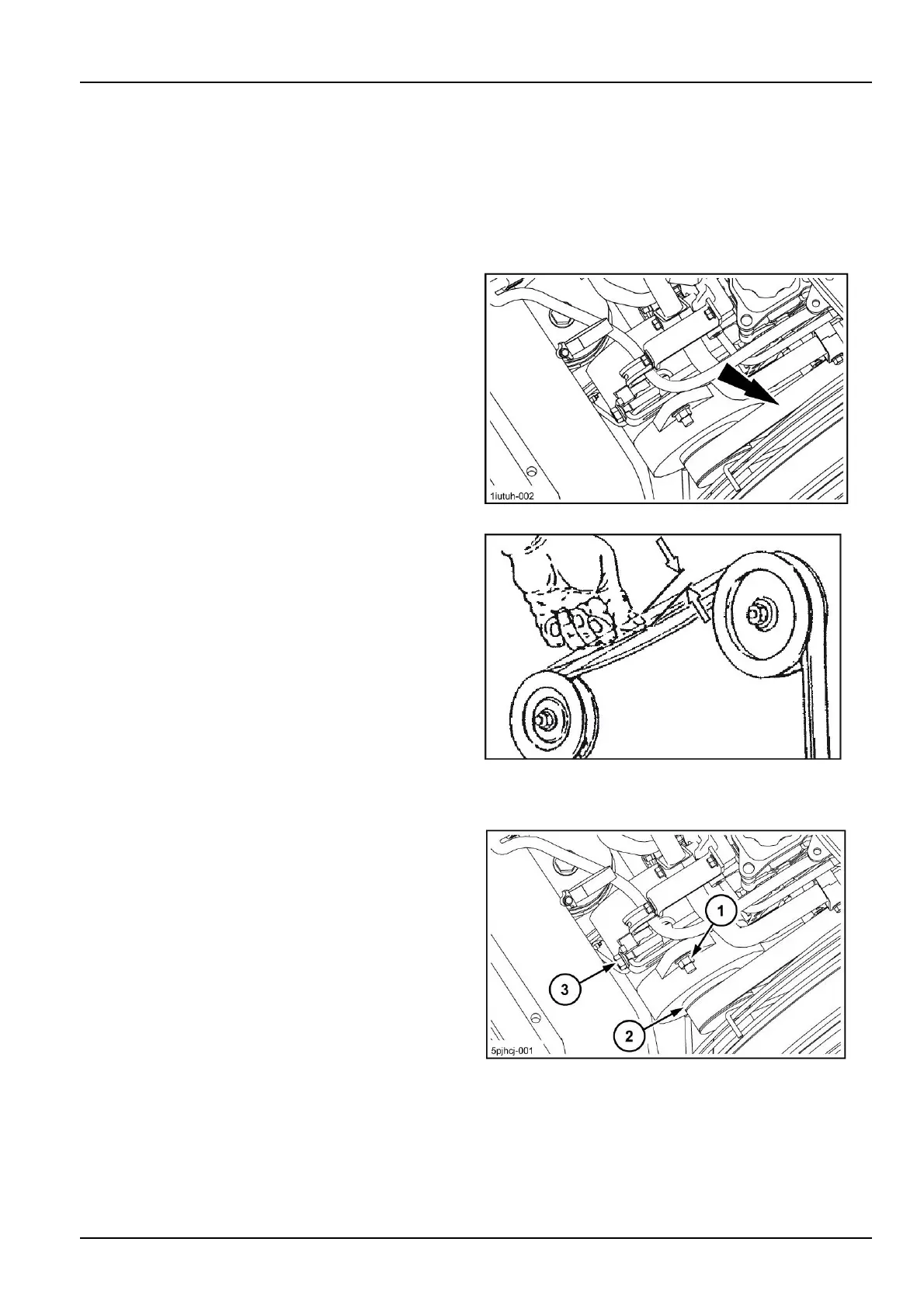 1iutuh-002

1

3

2

5pjhcj-001