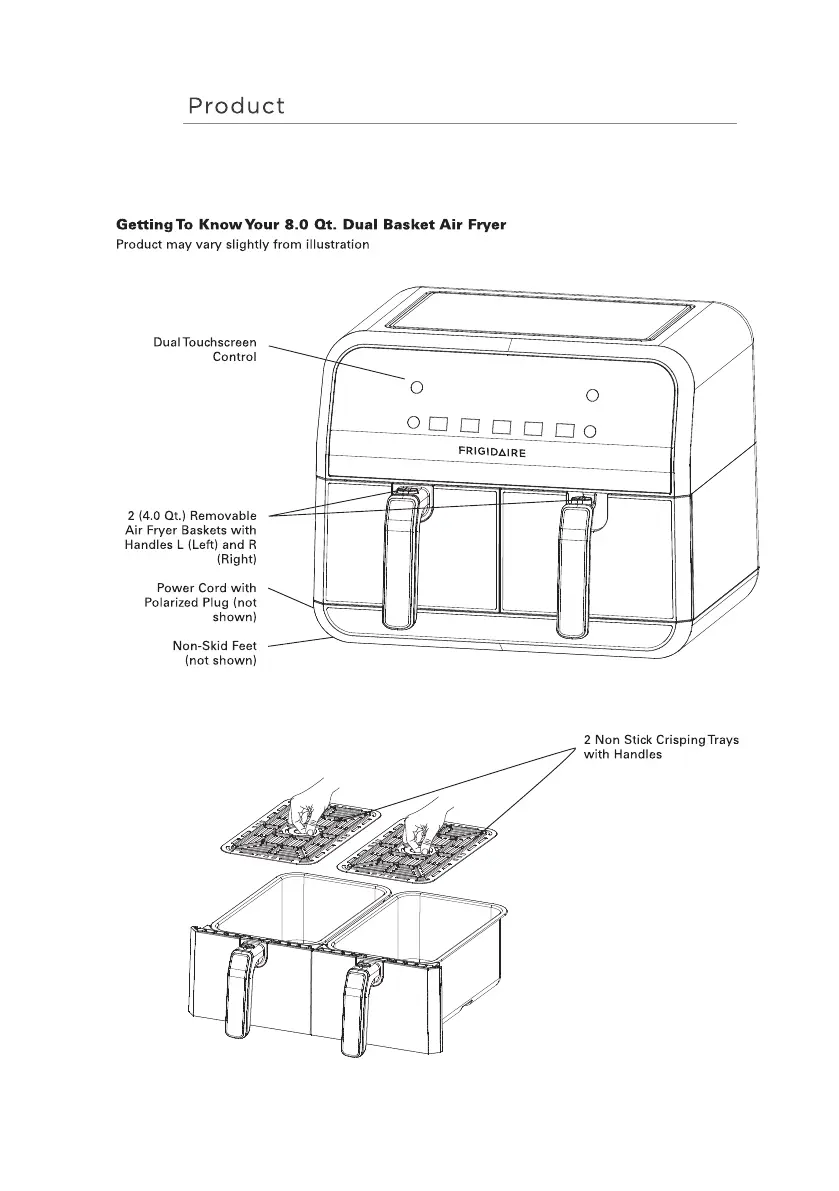 Product

Getting To Know Your 8.0 Qt. Dual Basket Air Fryer
Product may vary slightly from illustration

Dual Touchscreen Control

FRIGIDAIRE

2 (4.0 Qt.) Removable Air Fryer Baskets with Handles L (Left) and R (Right)

Power Cord with Polarized Plug (not shown)

Non-Skid Feet (not shown)

2 Non Stick Crisping Trays with Handles