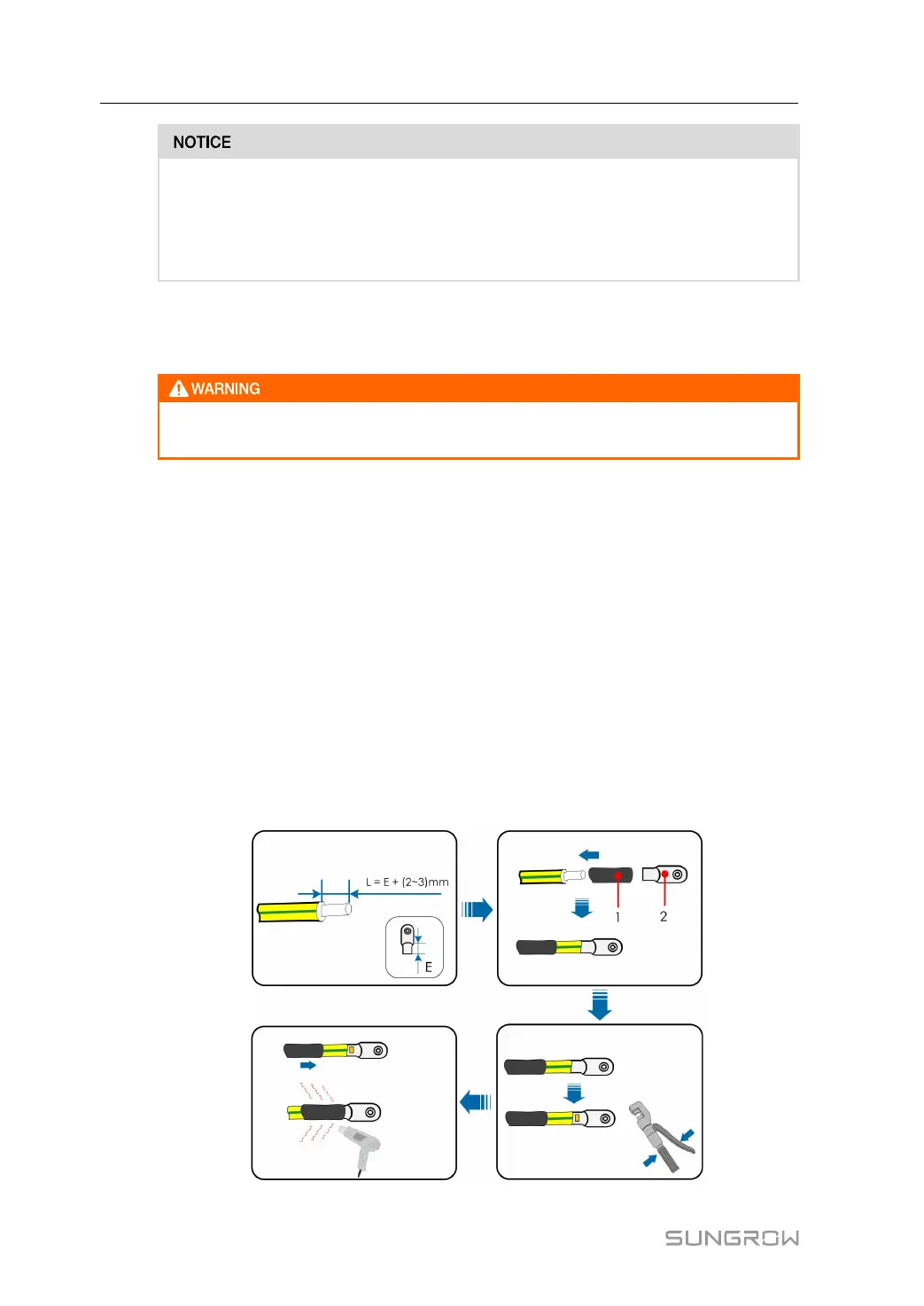 NOTICE

WARNING

L = E + (2~3)mm

E

1

2

SUNGROW