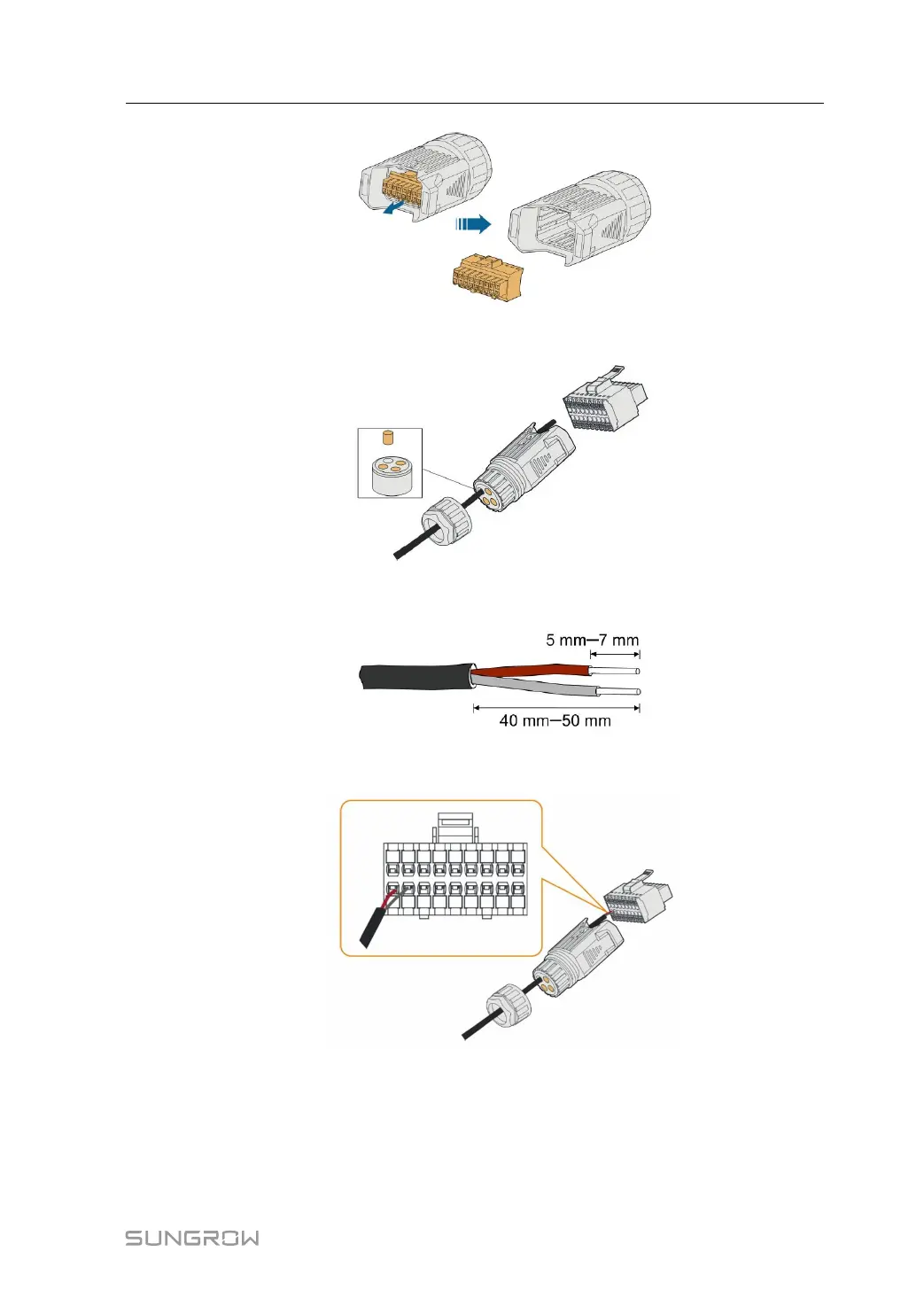 5 mm–7 mm

40 mm–50 mm

SUNGROW