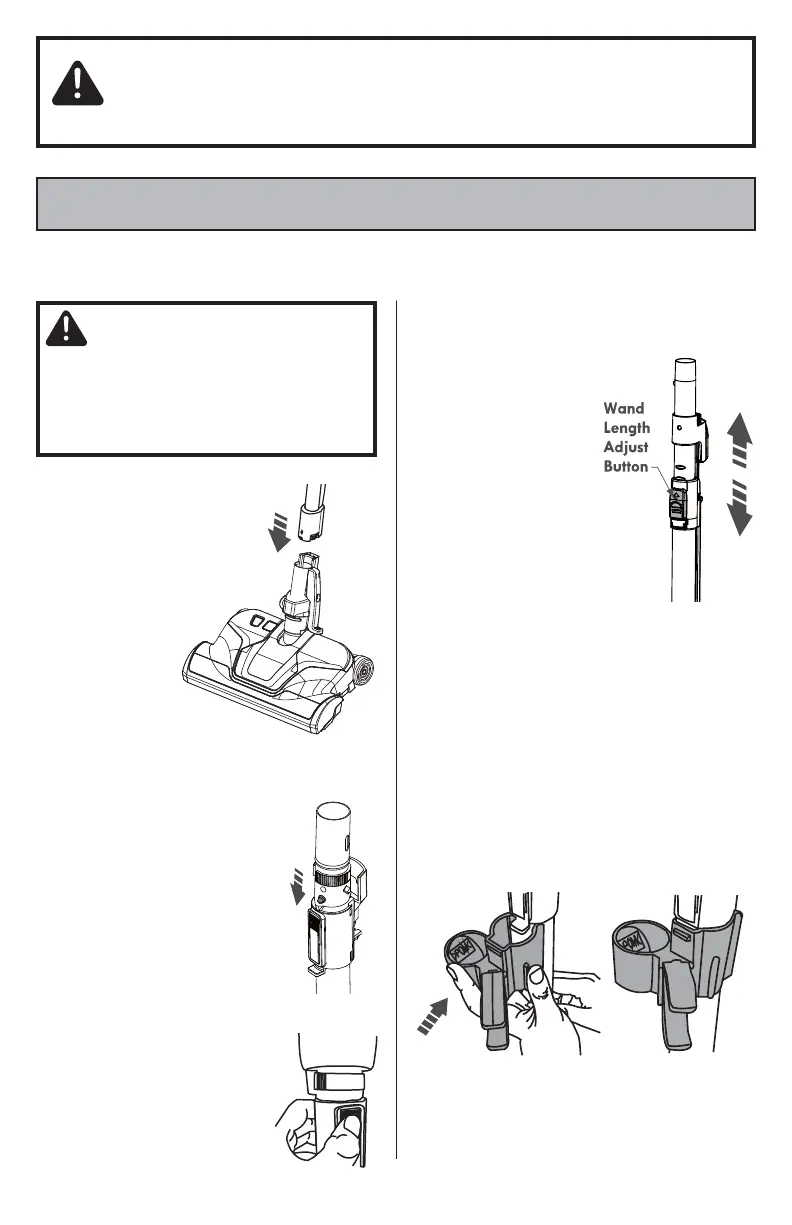 Wand
Length
Adjust
Button