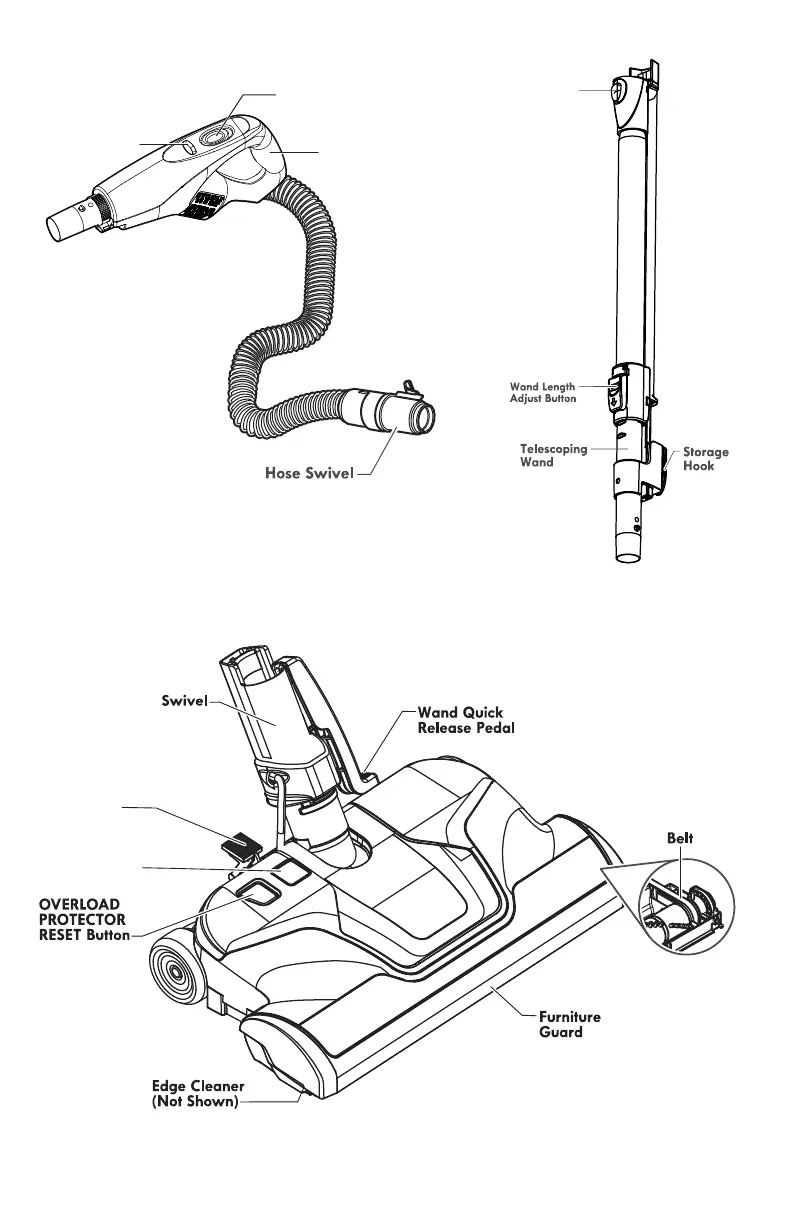 Hose Swivel

Wand Length Adjust Button

Telescoping Wand

Storage Hook

Swivel

Wand Quick Release Pedal

Belt

OVERLOAD PROTECTOR RESET Button

Furniture Guard

Edge Cleaner (Not Shown)