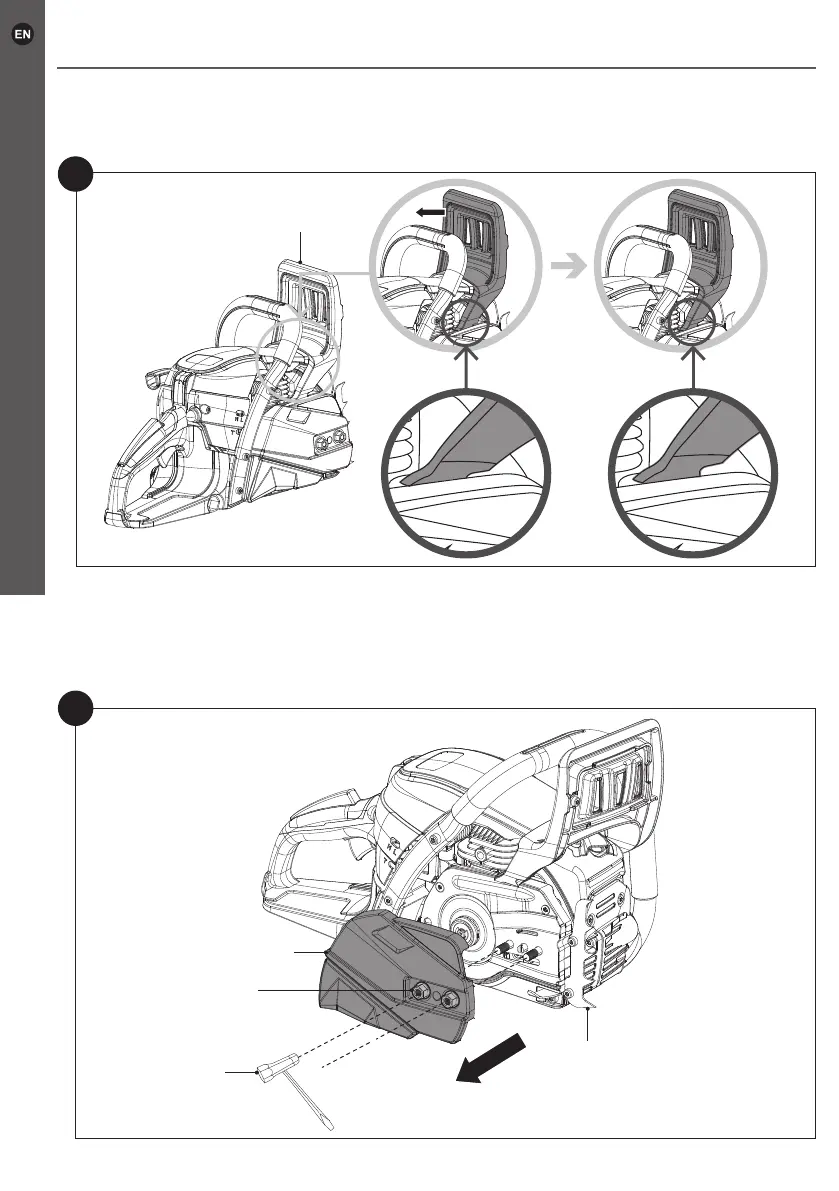 EN