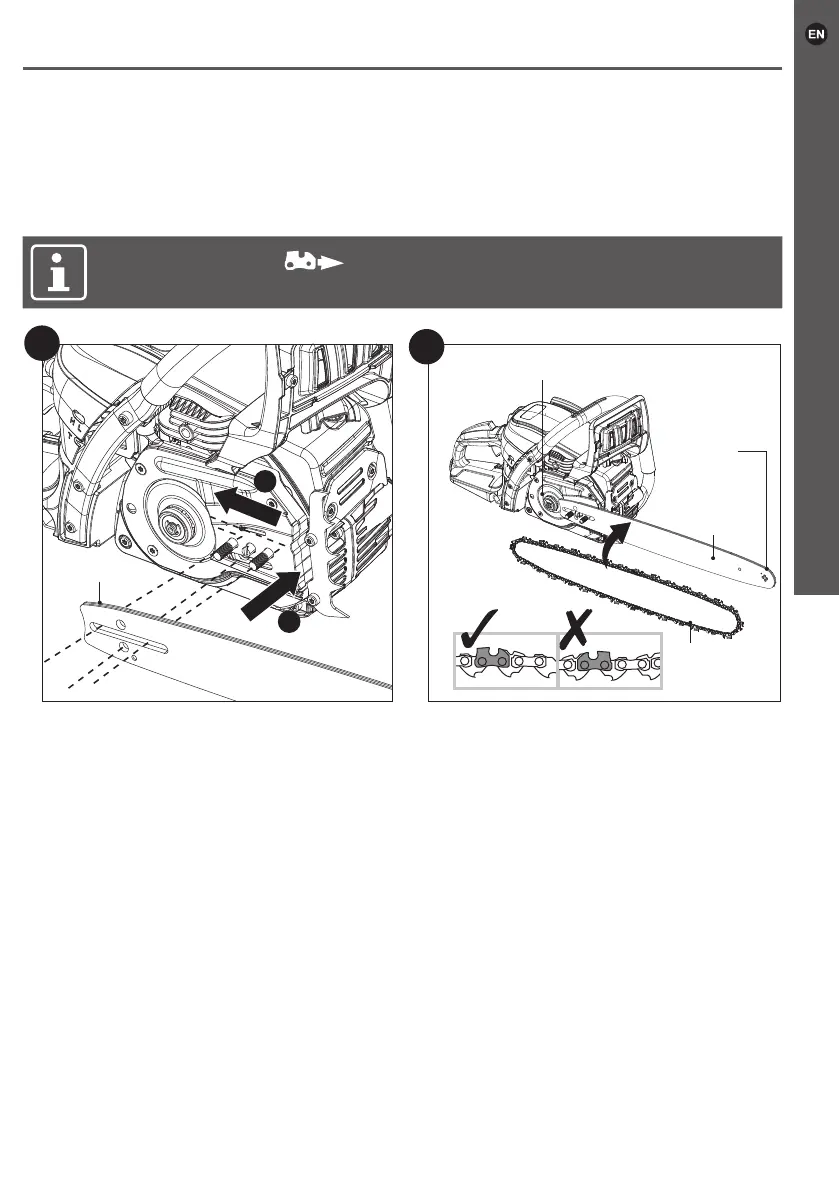 EN