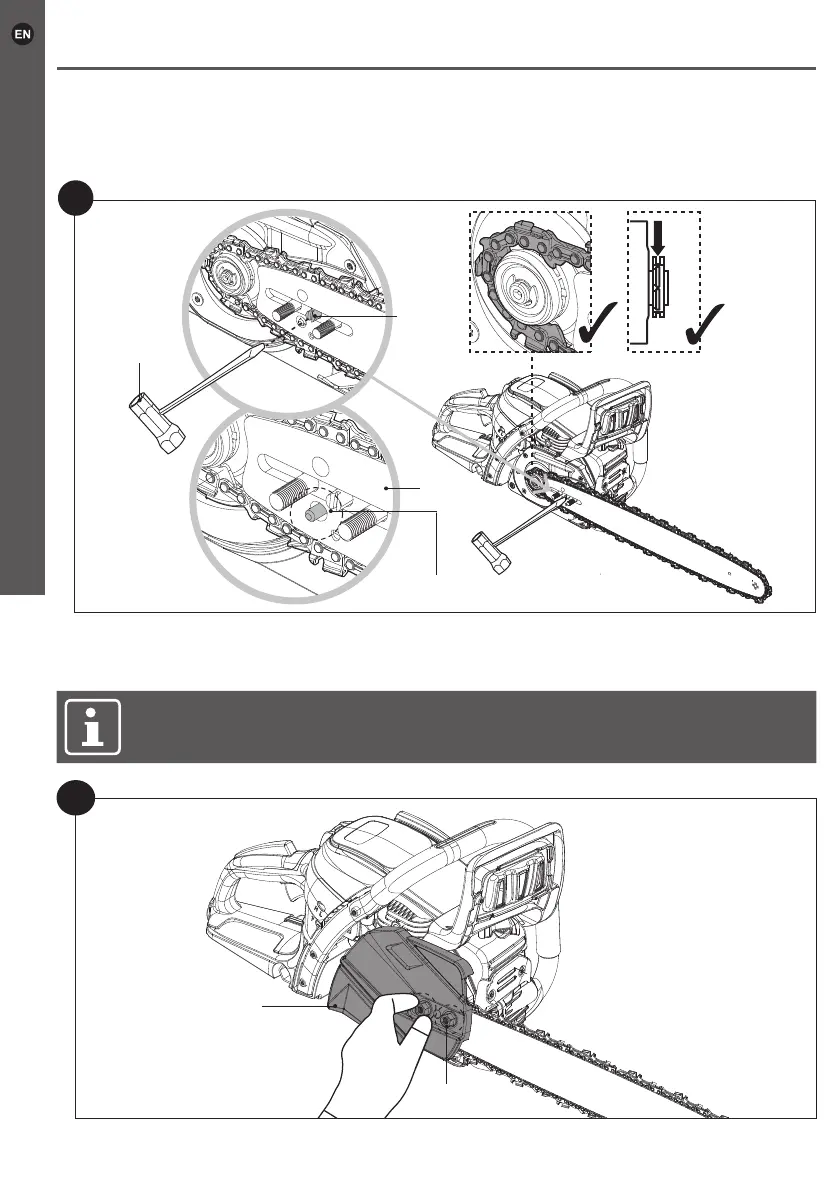 EN