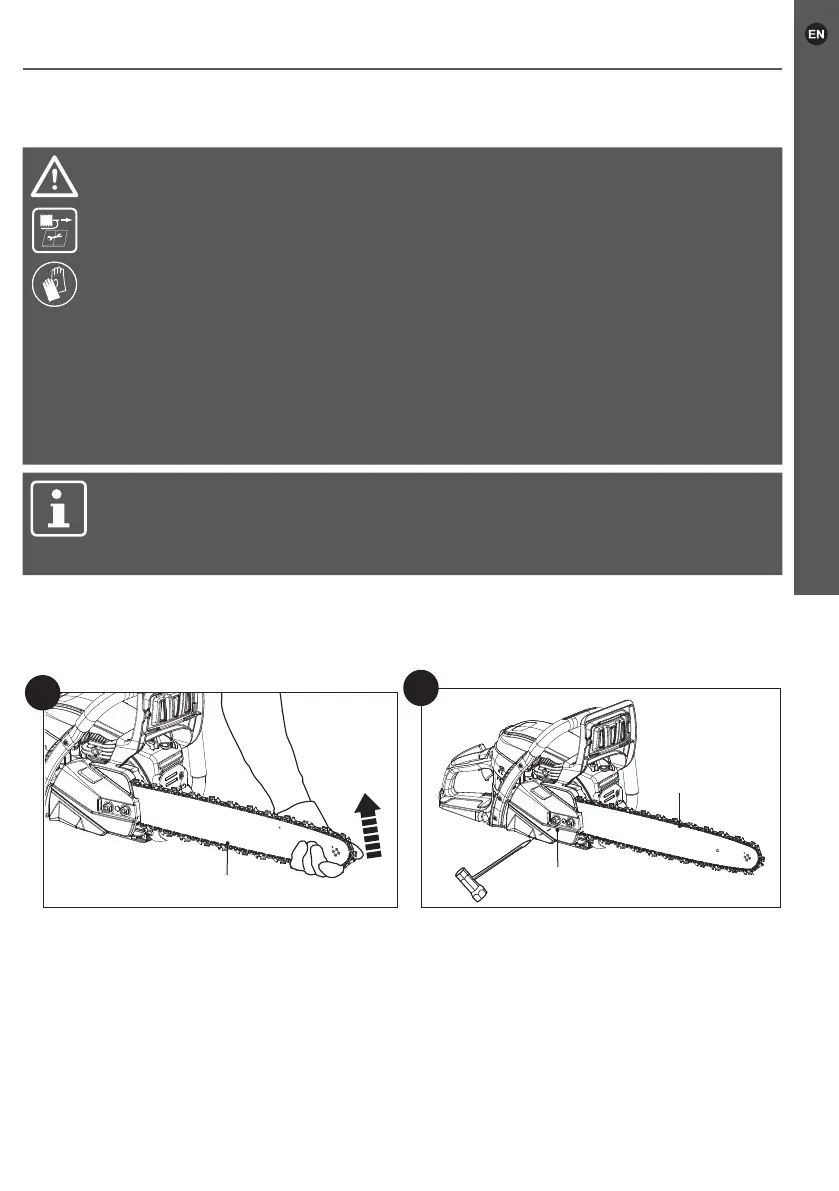 EN