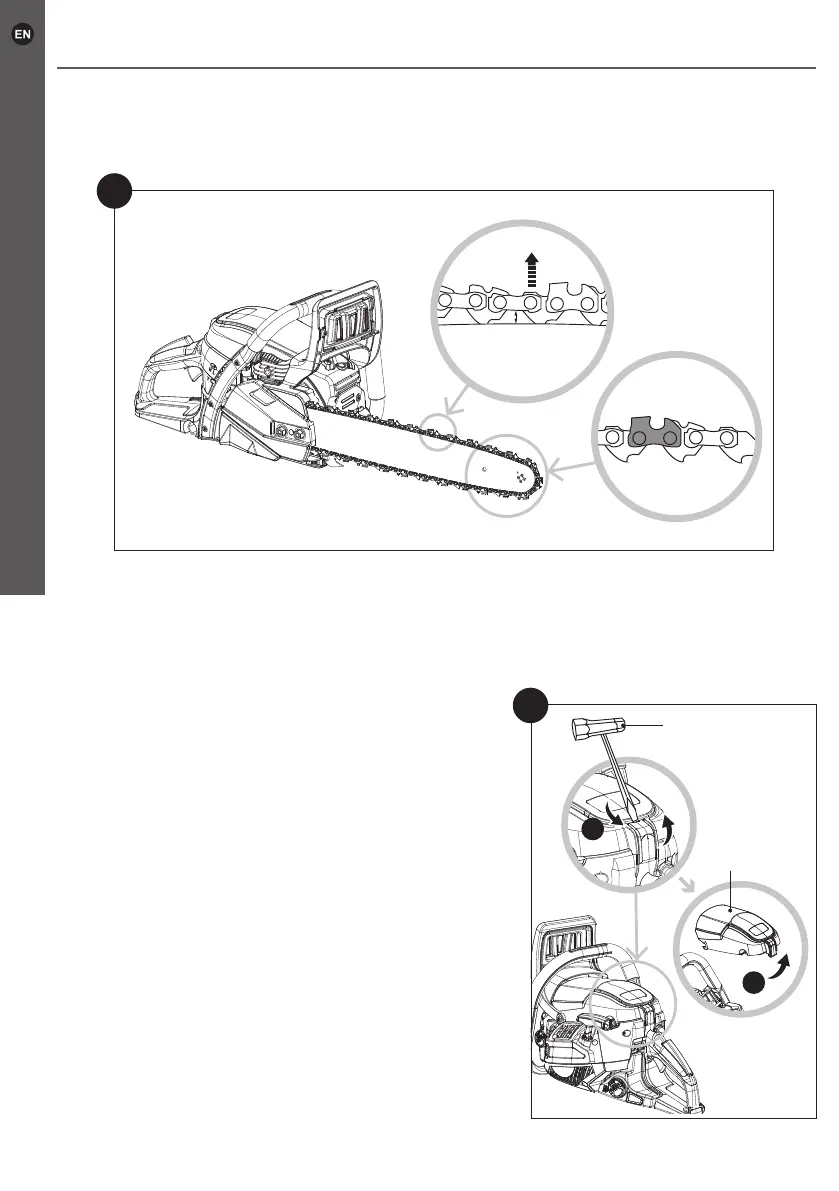 EN