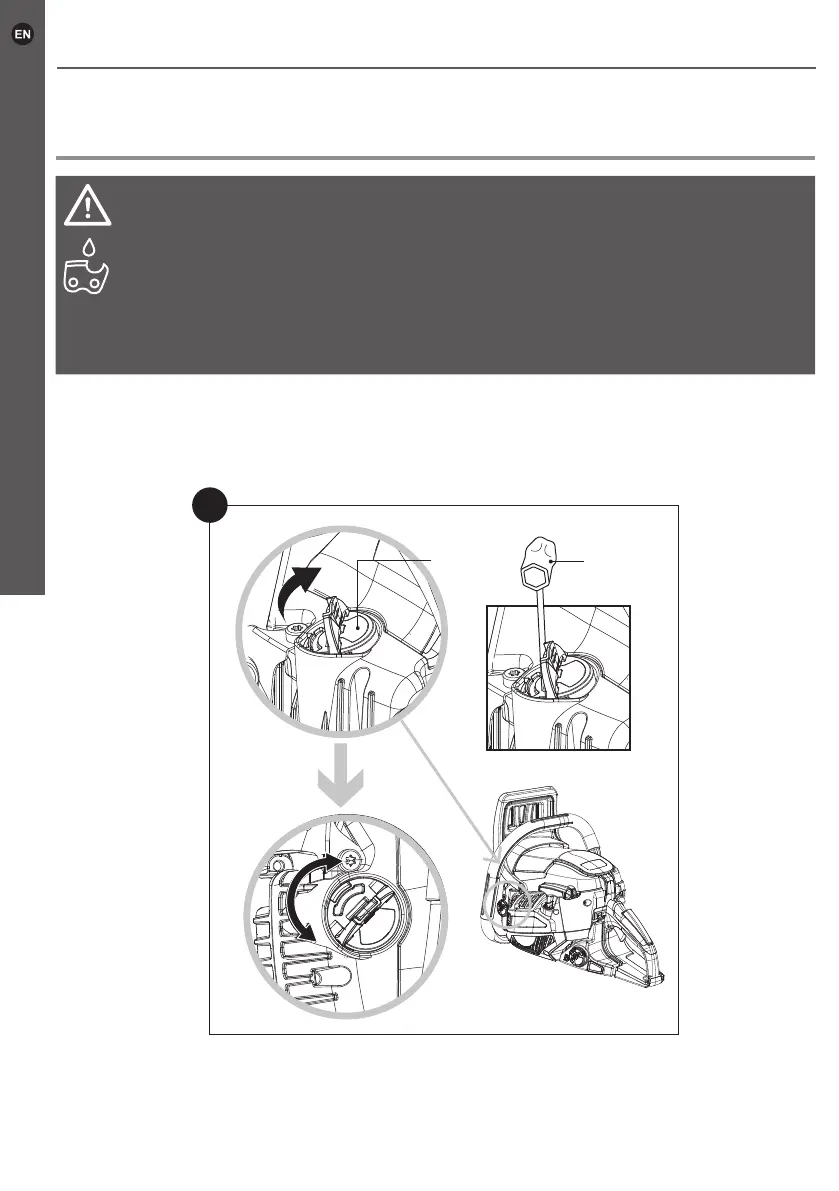 EN