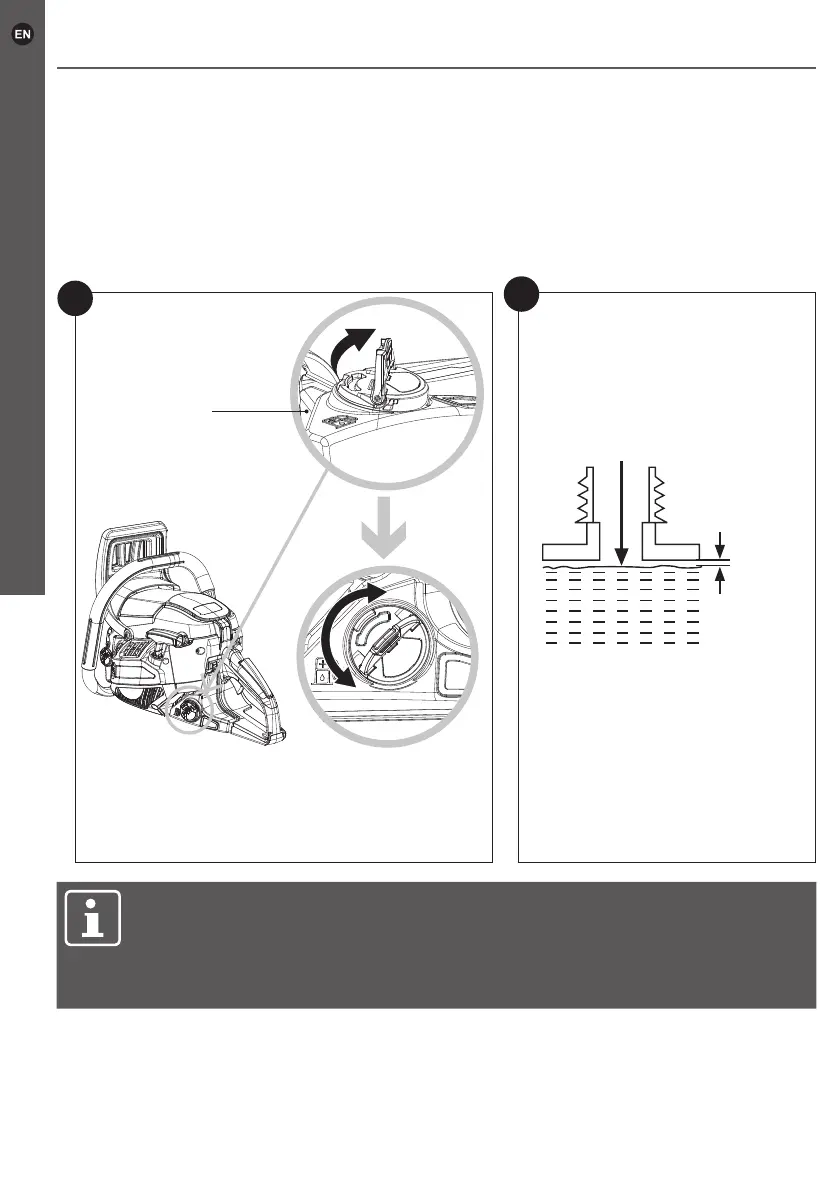 EN