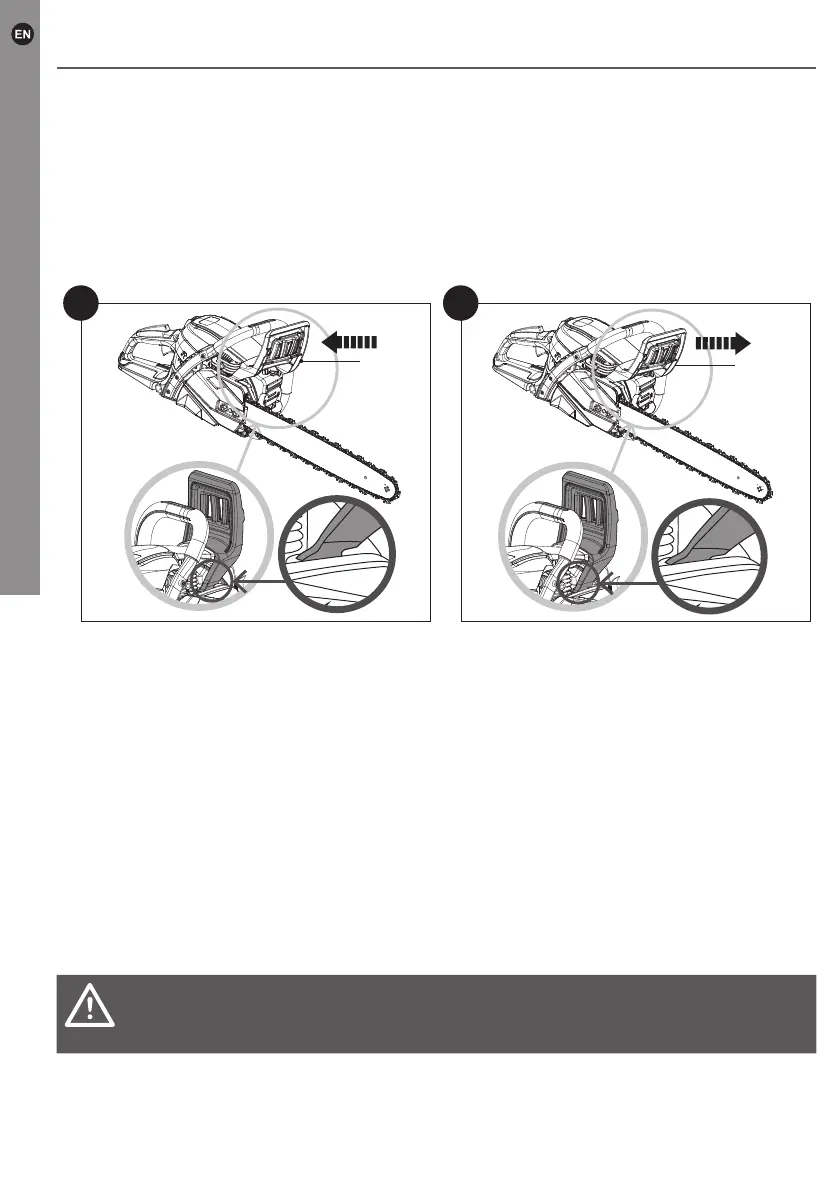 EN