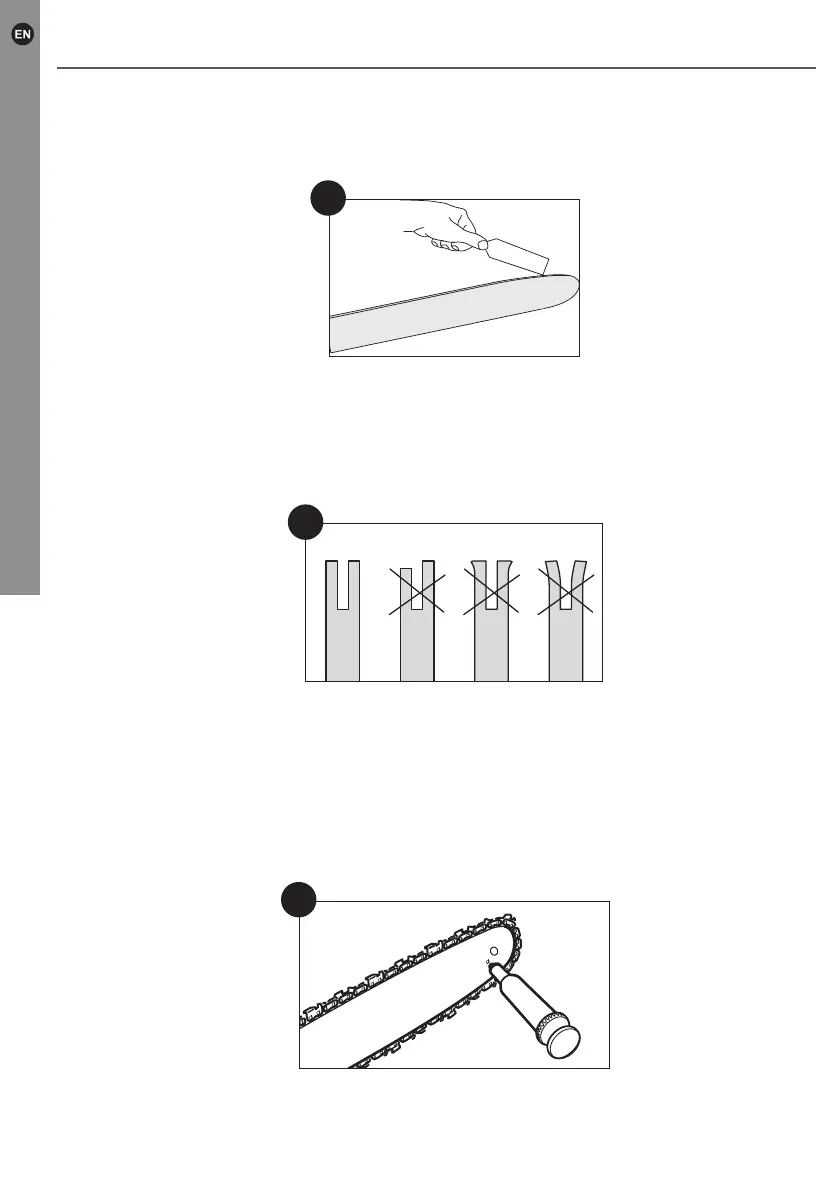 EN