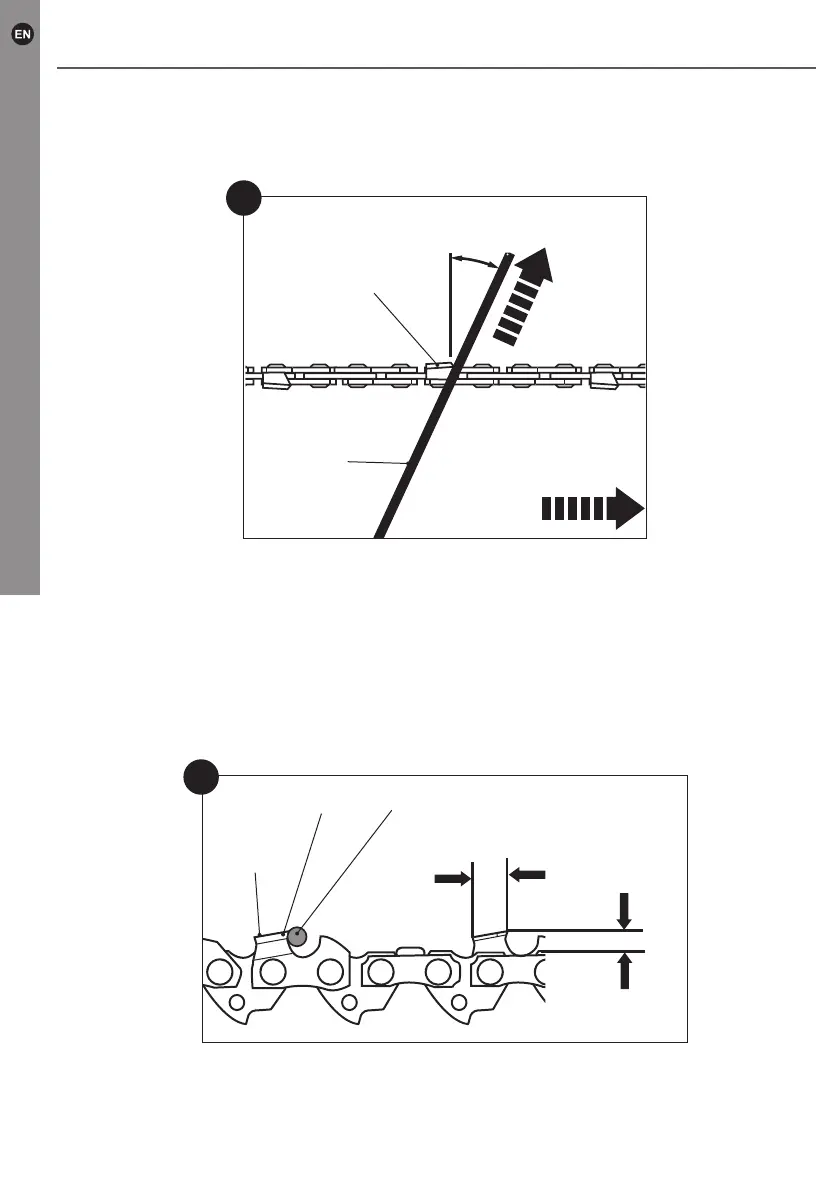 EN