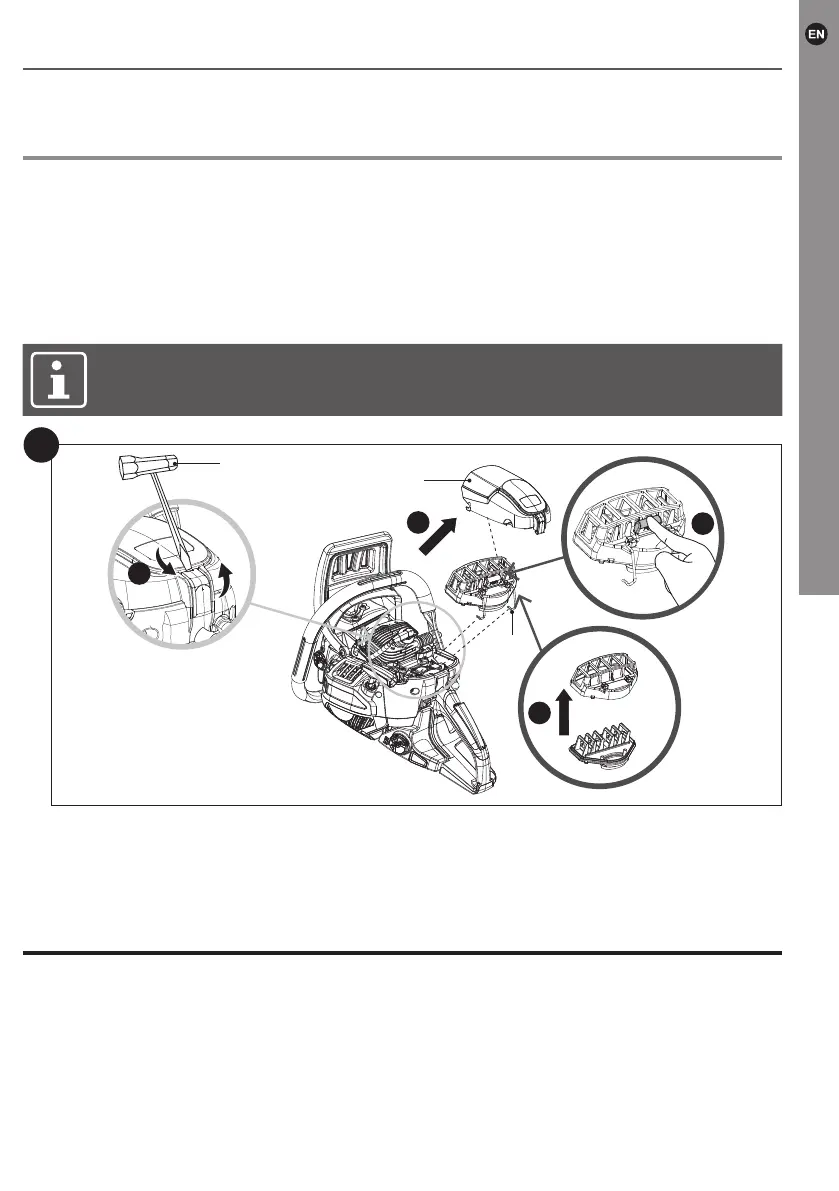 EN