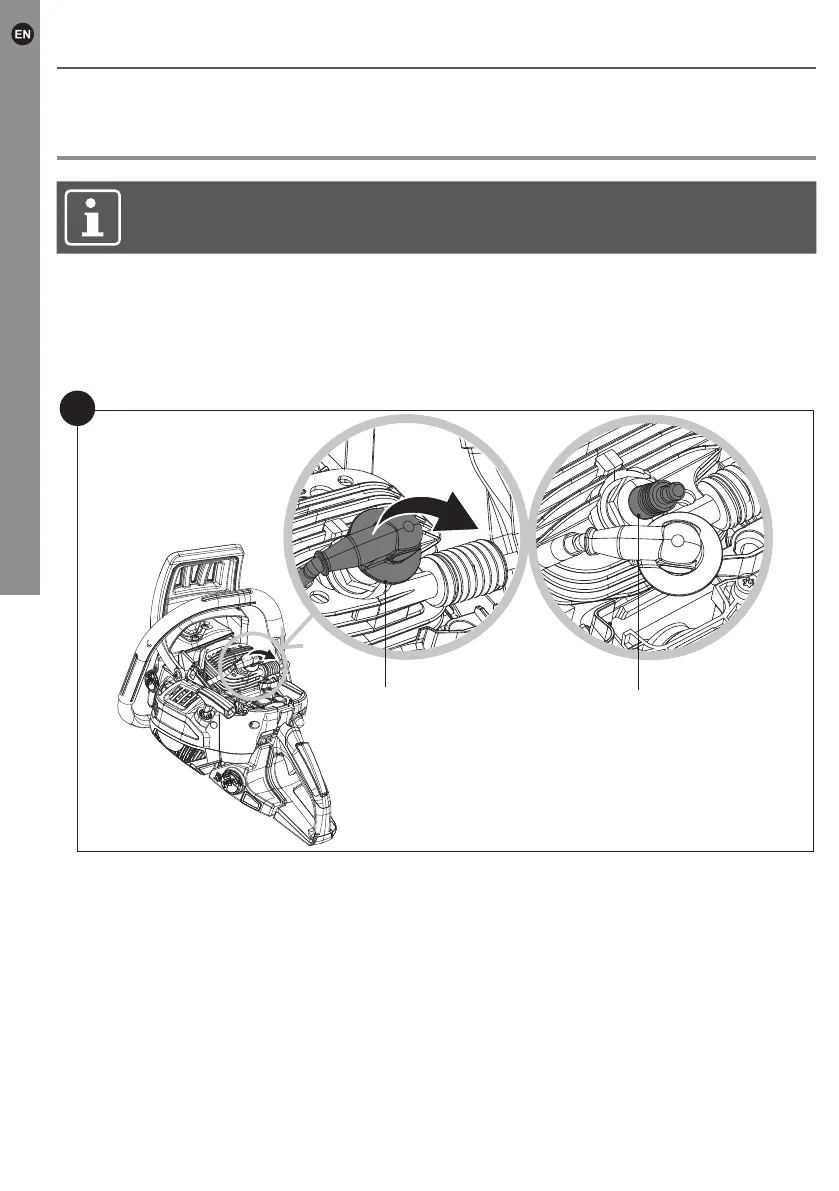 EN