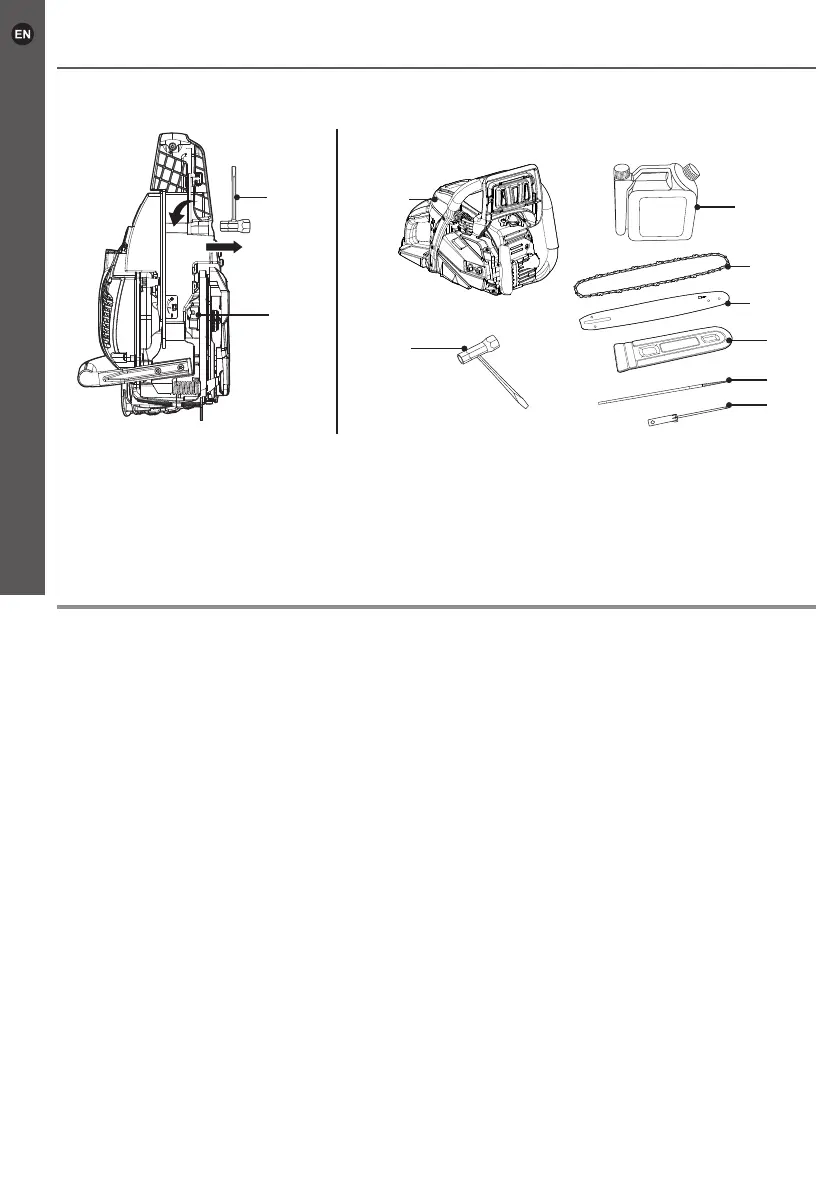 EN