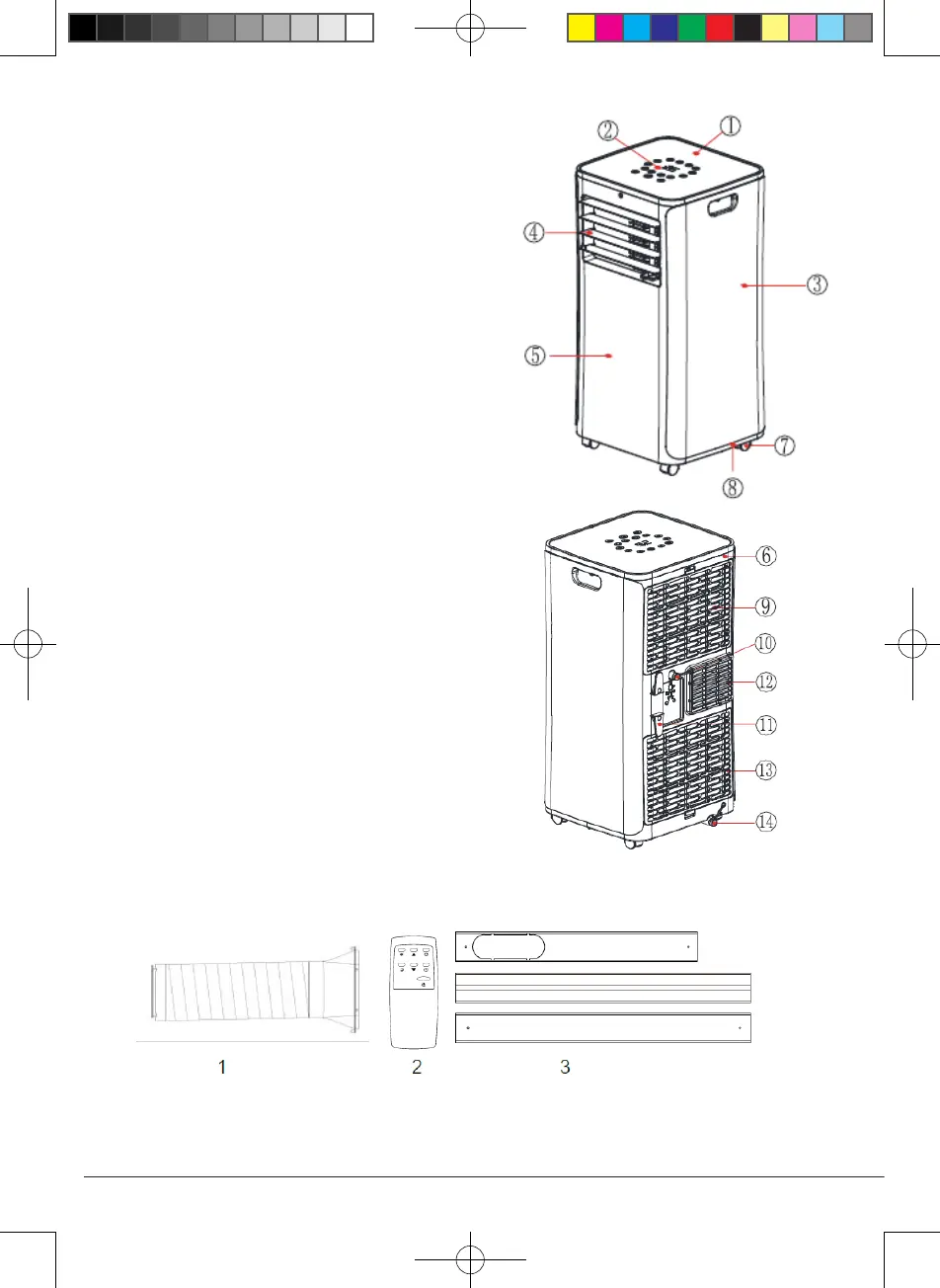 ②
①
④
③
⑤
⑦
⑧
⑥
⑨
⑩
⑫
⑪
⑬
⑭

1
2
3