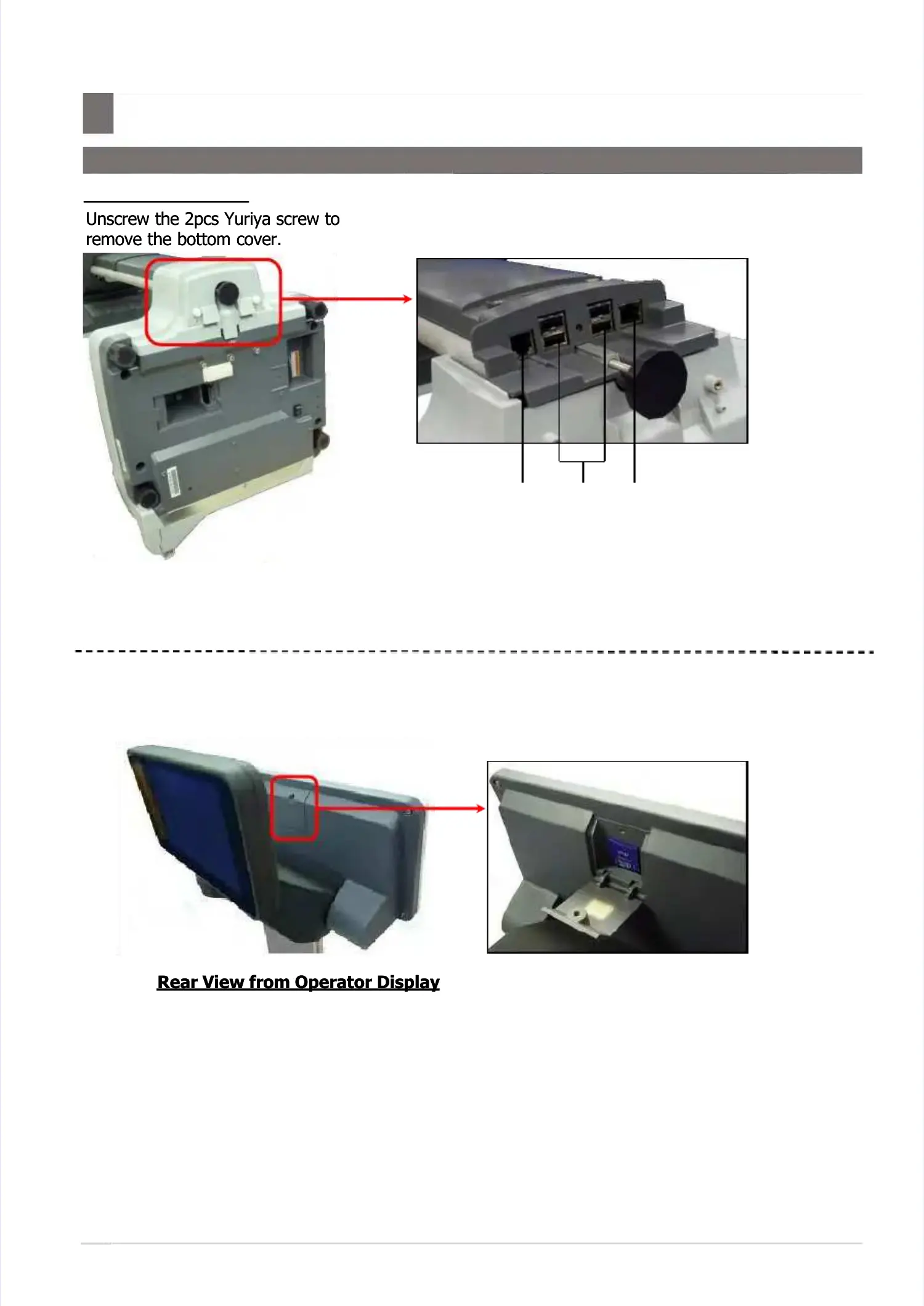 Unscrew the 2pcs Yuriya screw to remove the bottom cover.

Rear View from Operator Display