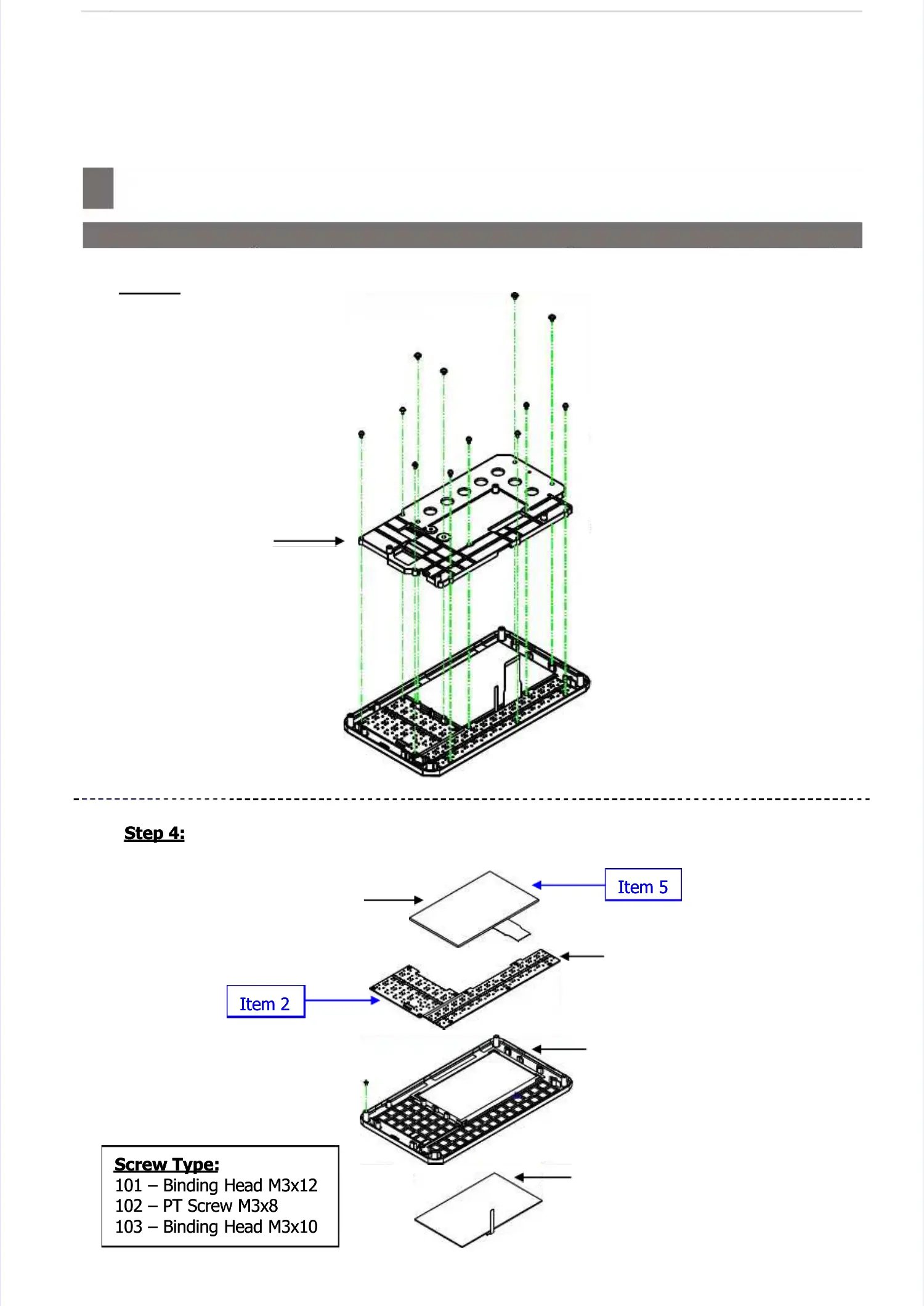 Step 4:

Item 5

Item 2

Screw Type:
101 – Binding Head M3x12
102 – PT Screw M3x8
103 – Binding Head M3x10