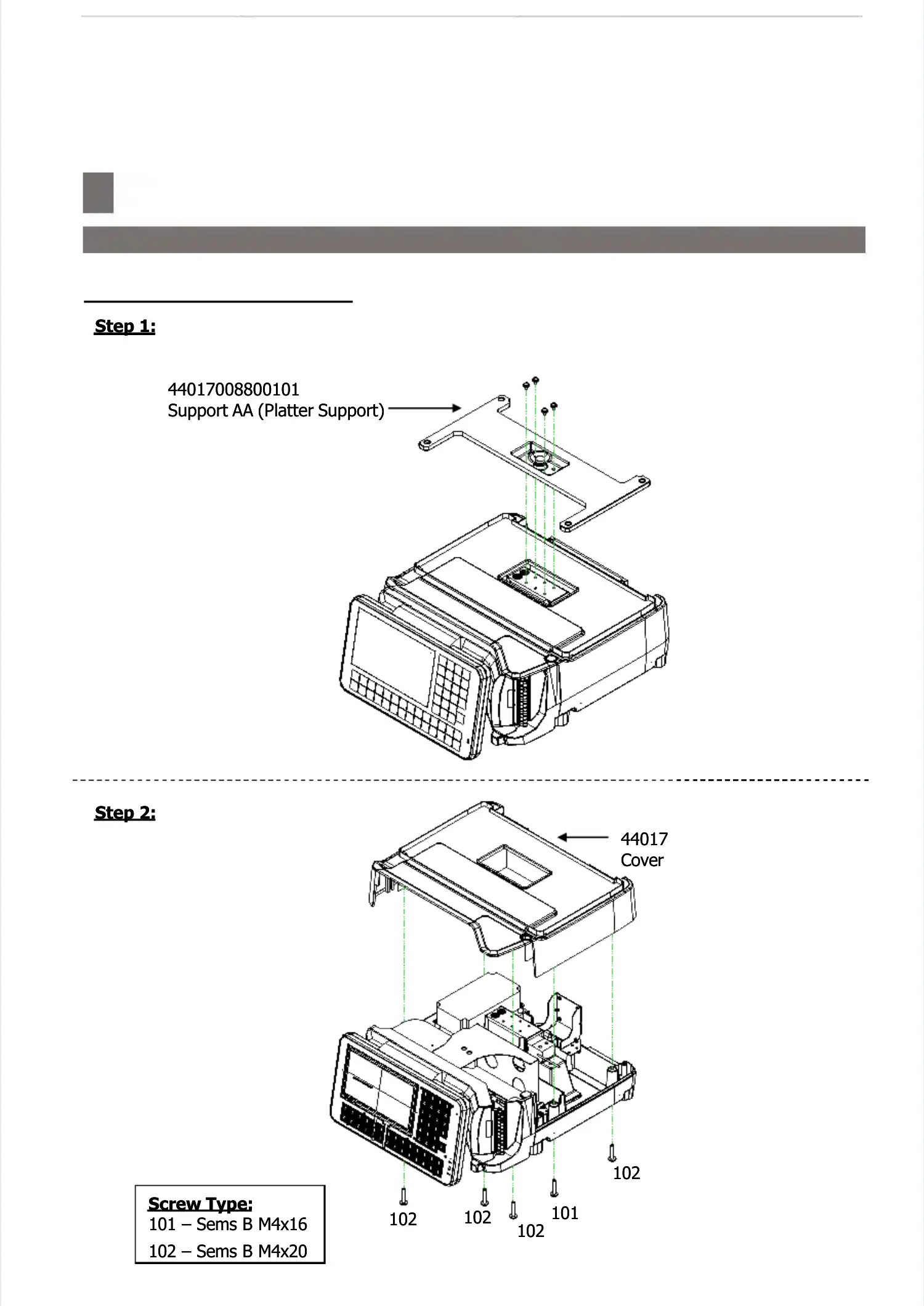 Step 1:

44017008800101
Support AA (Platter Support)

Step 2:

44017
Cover

102

102

102

102

101

Screw Type:
101 – Sems B M4x16
102 – Sems B M4x20