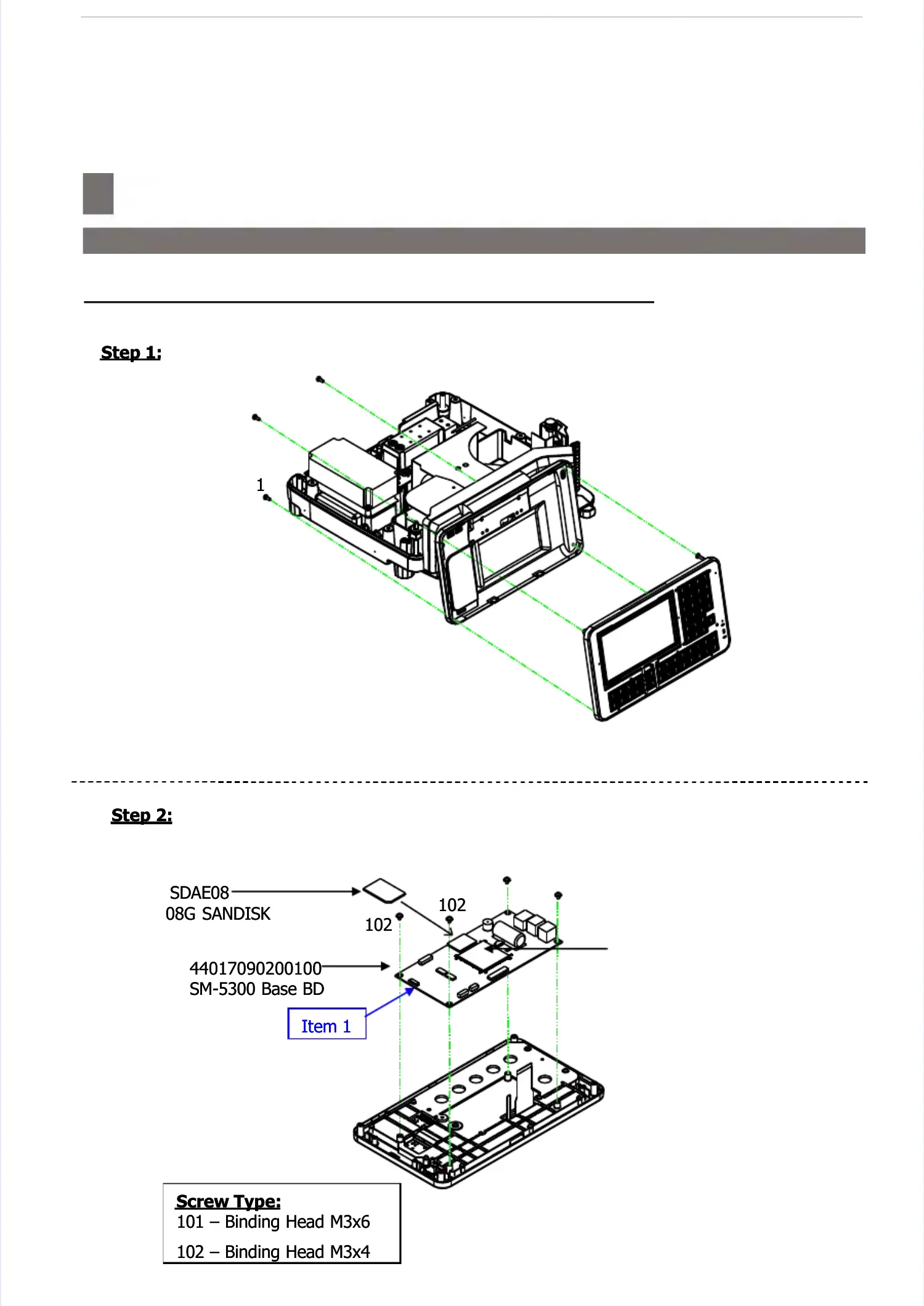 Step 1:

1

Step 2:

SDAE08
08G SANDISK

102

102

44017090200100
SM-5300 Base BD

Item 1

Screw Type:
101 – Binding Head M3x6

102 – Binding Head M3x4