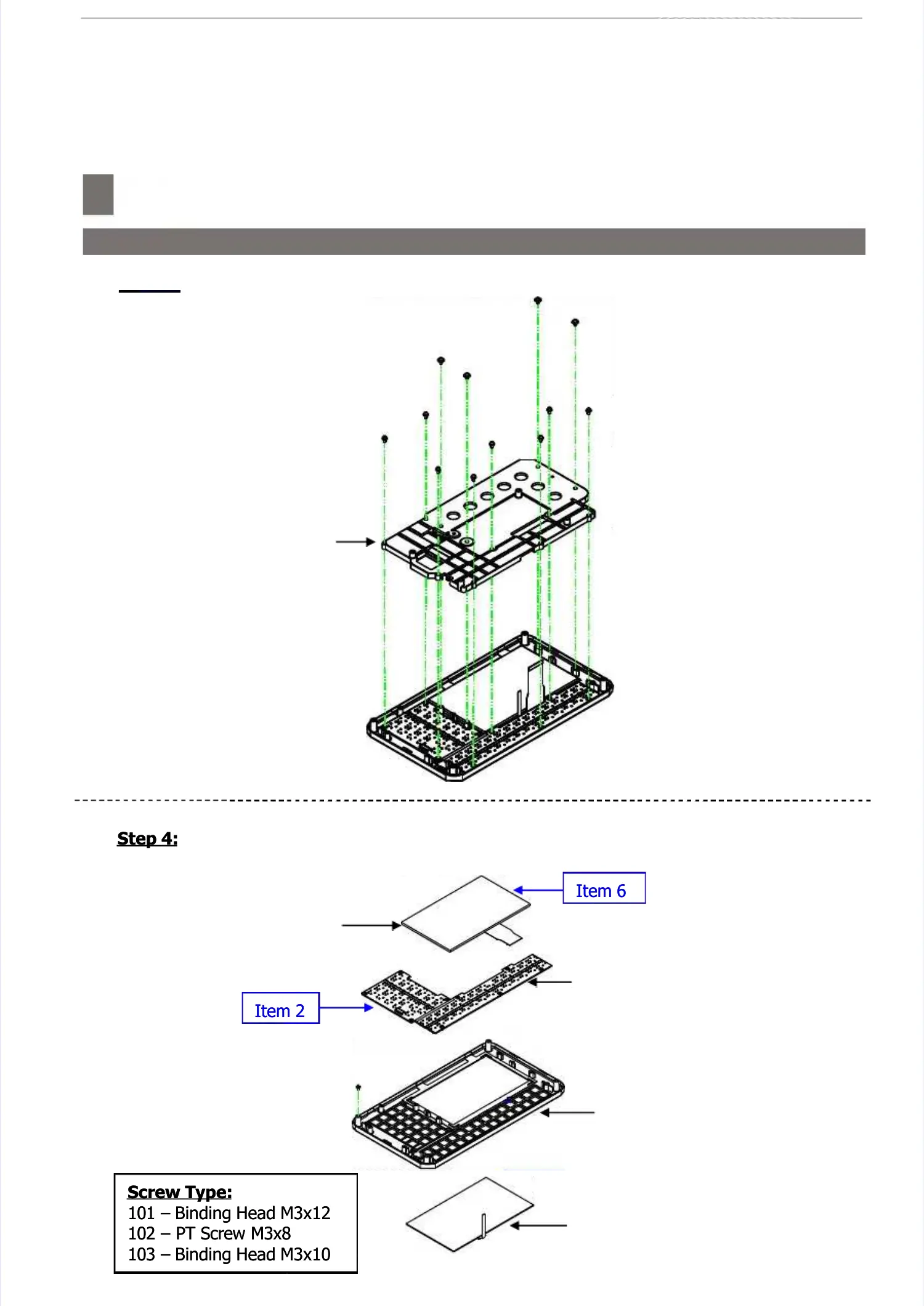 Step 4:

Item 6

Item 2

Screw Type:
101 – Binding Head M3x12
102 – PT Screw M3x8
103 – Binding Head M3x10