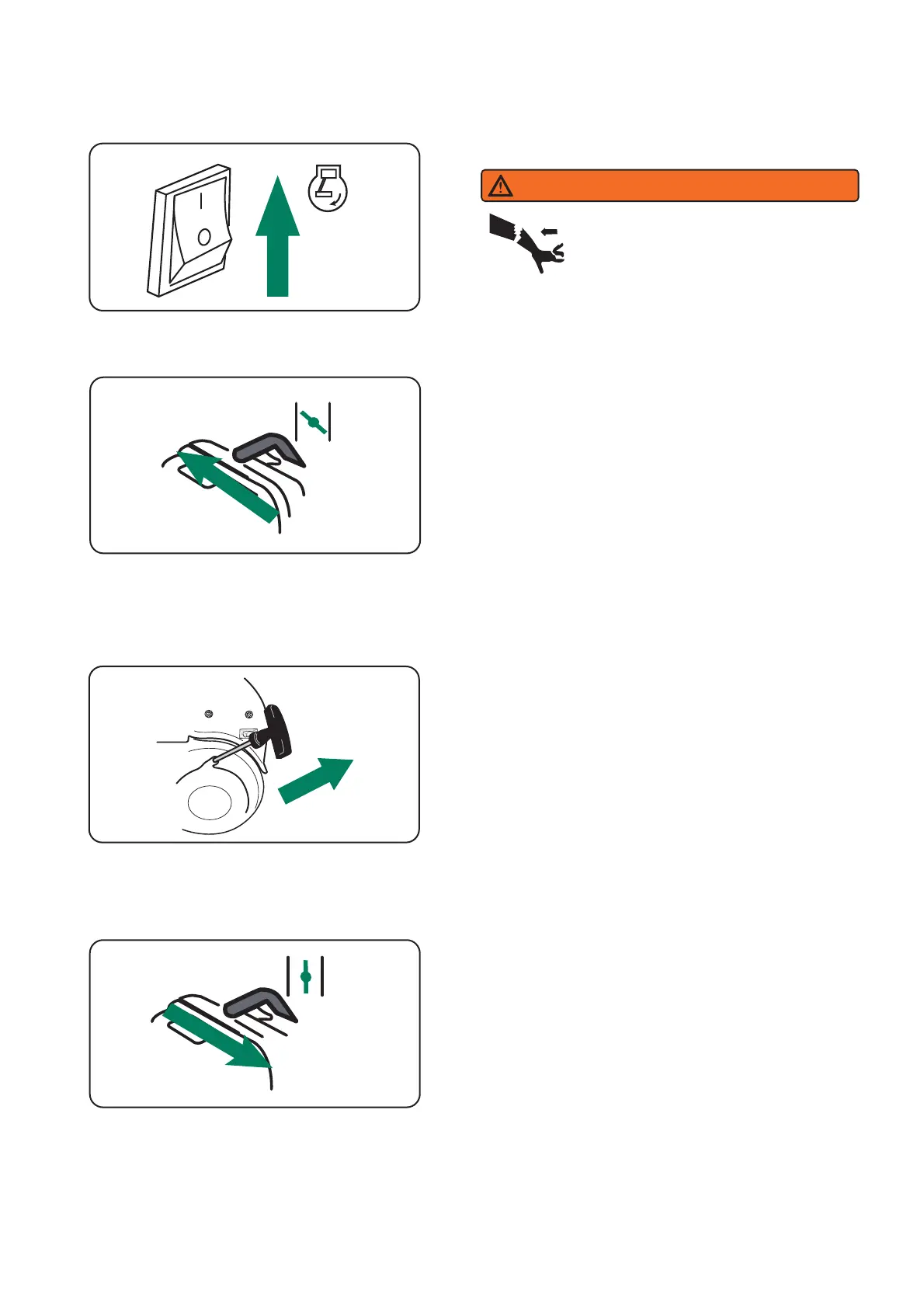 I

O