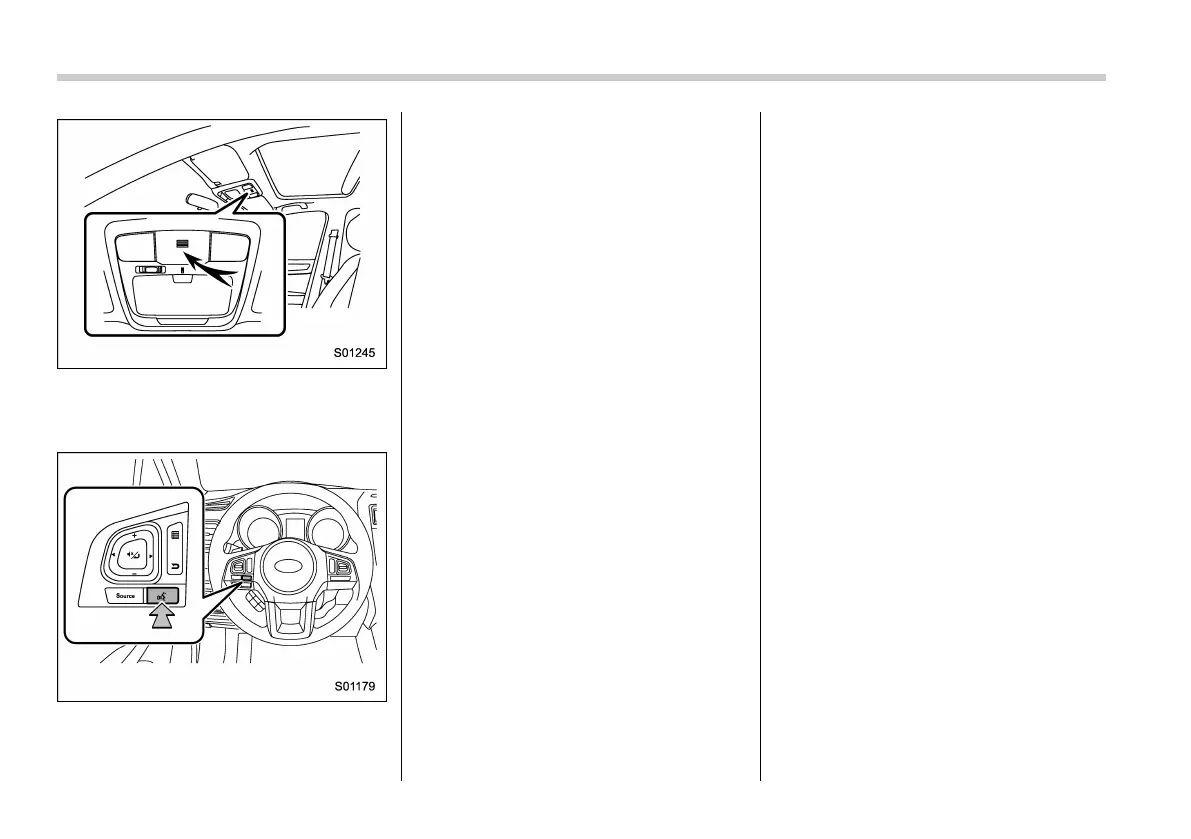 S01245

Source

S01179