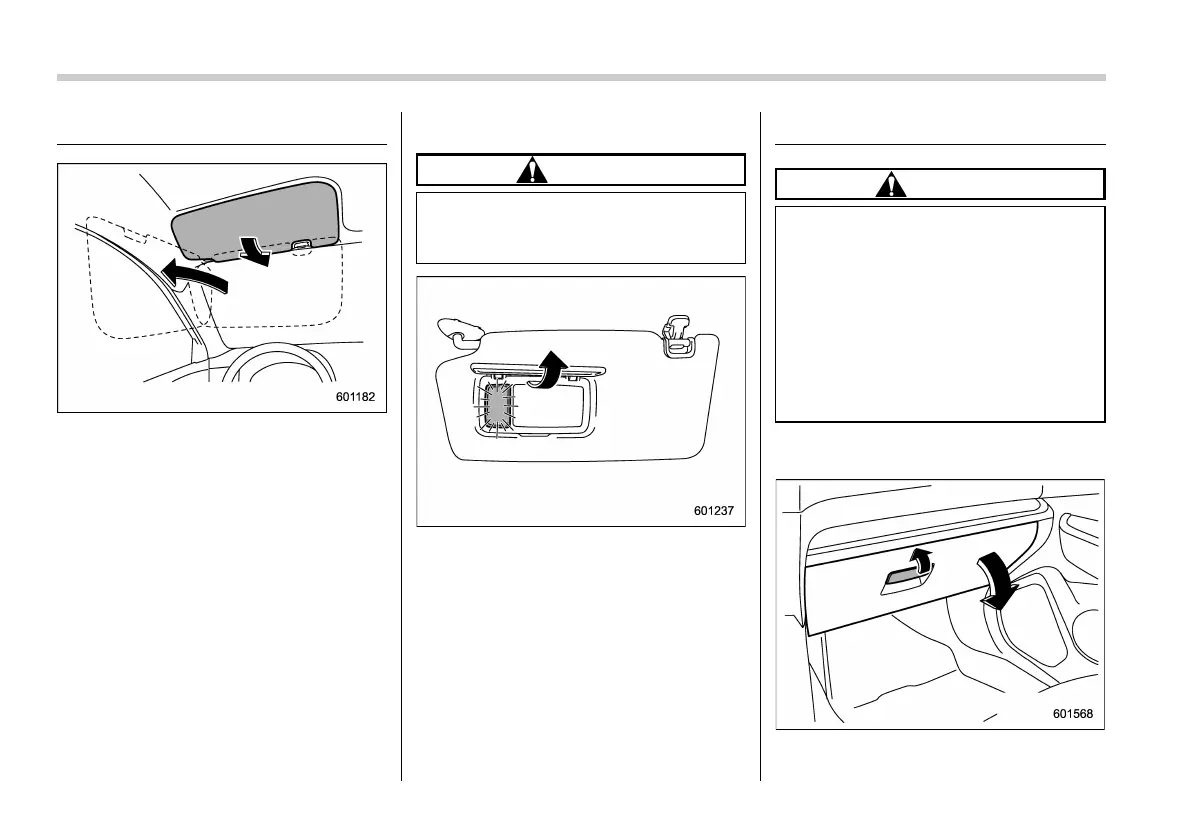 601182

601237

601568