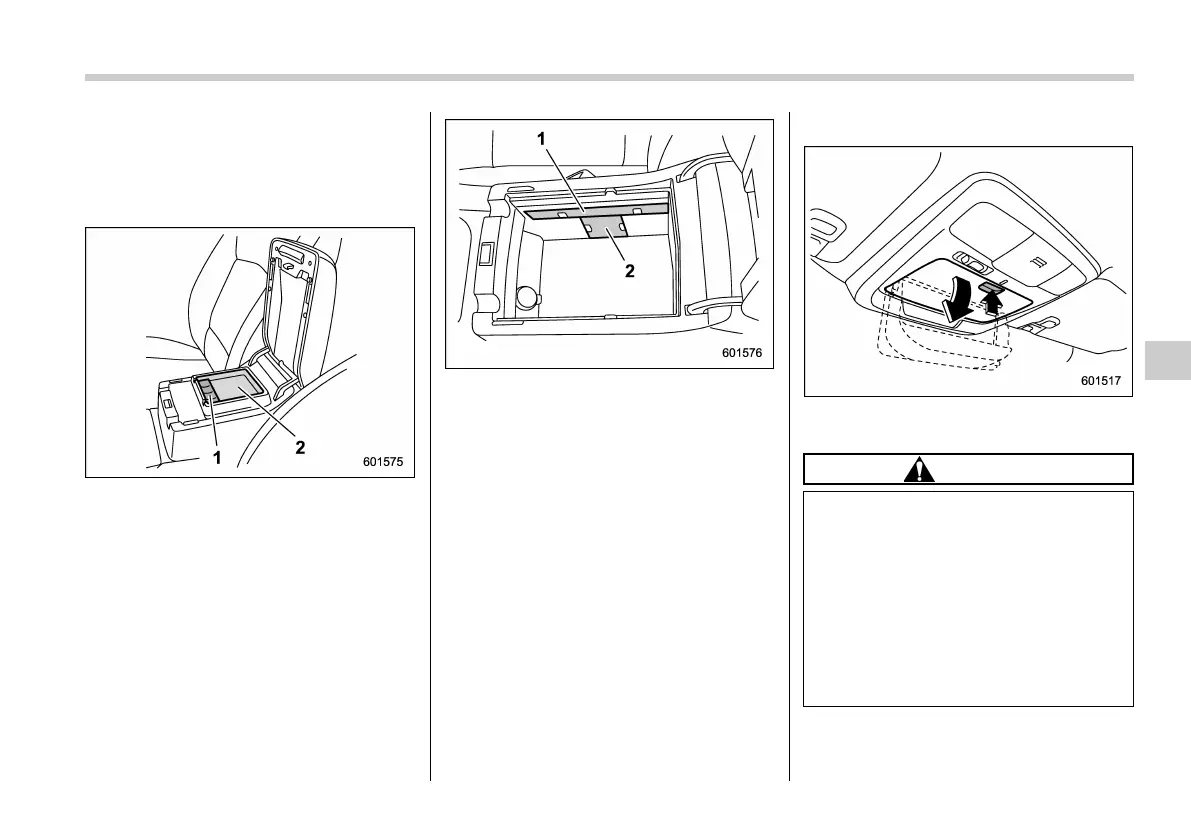 1

2

601575

1

2

601576

601517