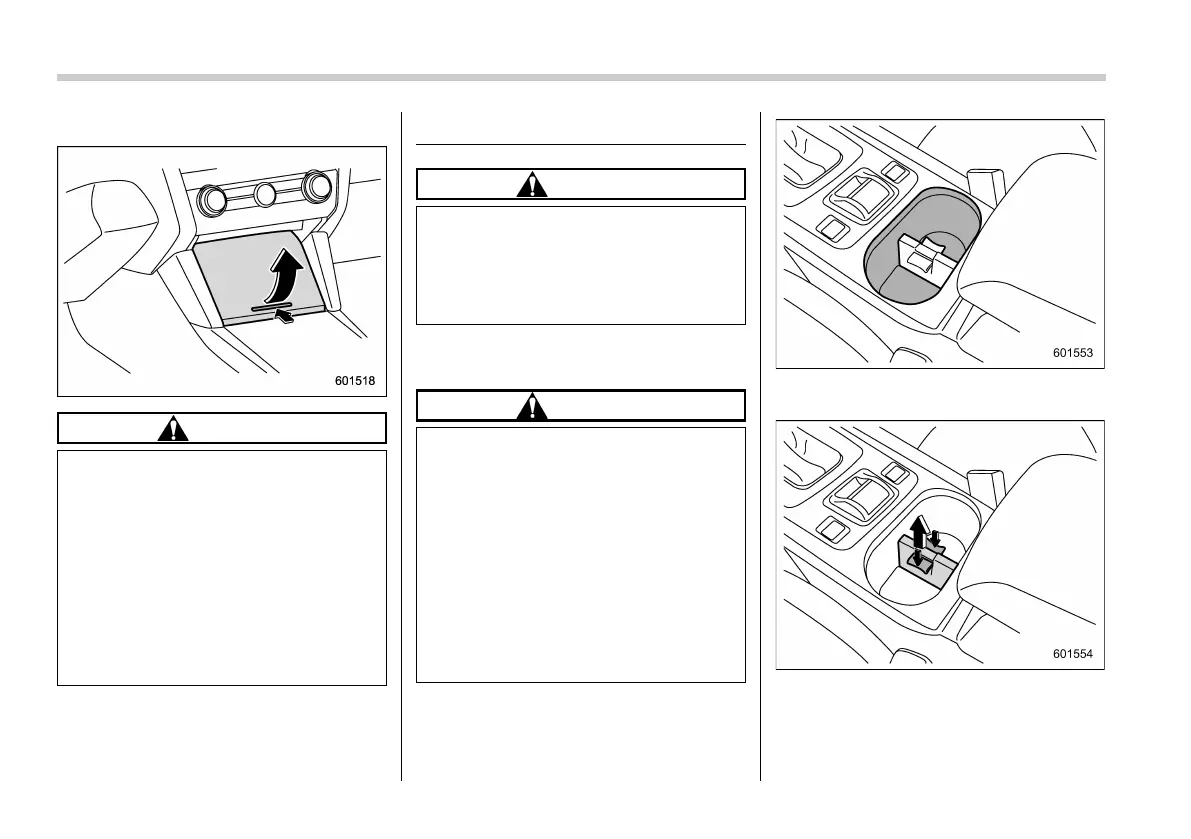 601518

601553

601554